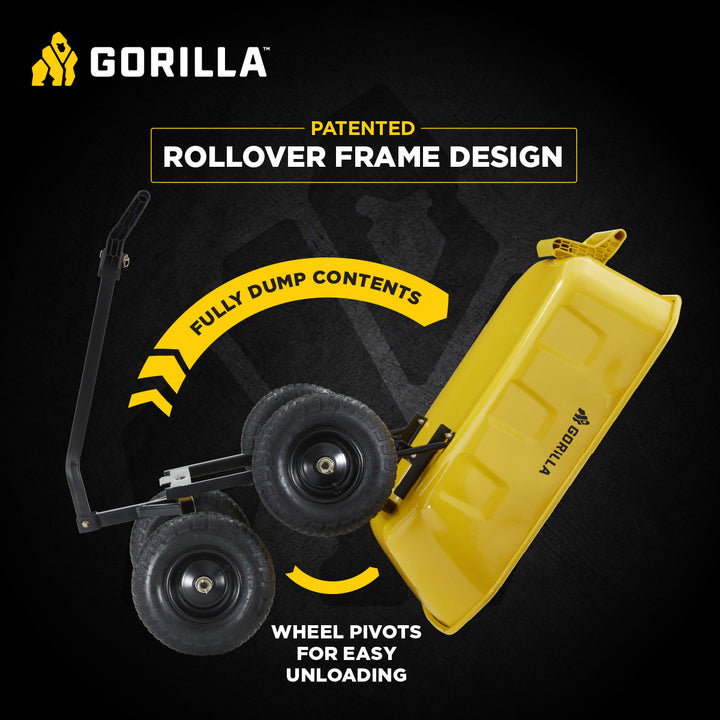 GORILLA™

PATENTED
ROLLOVER FRAME DESIGN

FULLY DUMP CONTENTS

GORILLA

WHEEL PIVOTS FOR EASY UNLOADING