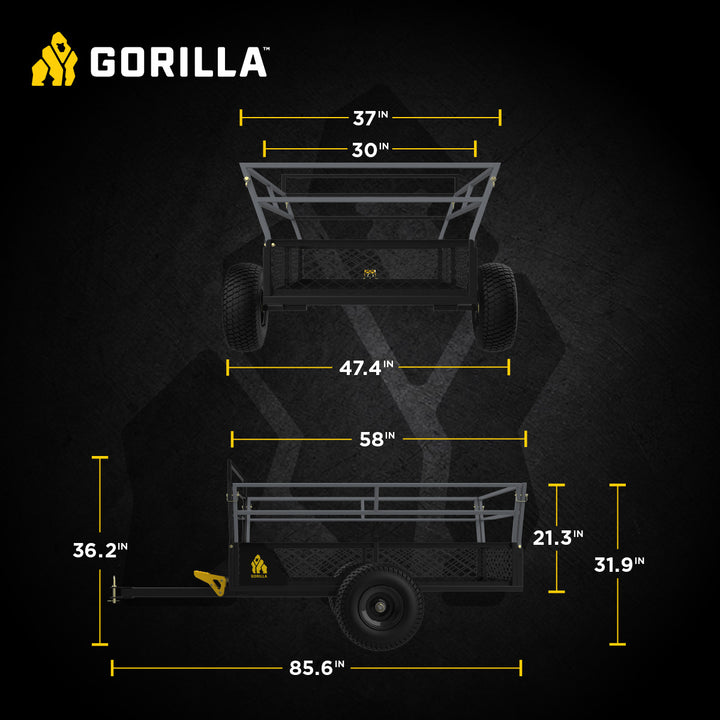 GORILLA™

37 IN

30 IN

47.4 IN

58 IN

36.2 IN

GORILLA

21.3 IN

31.9 IN

85.6 IN