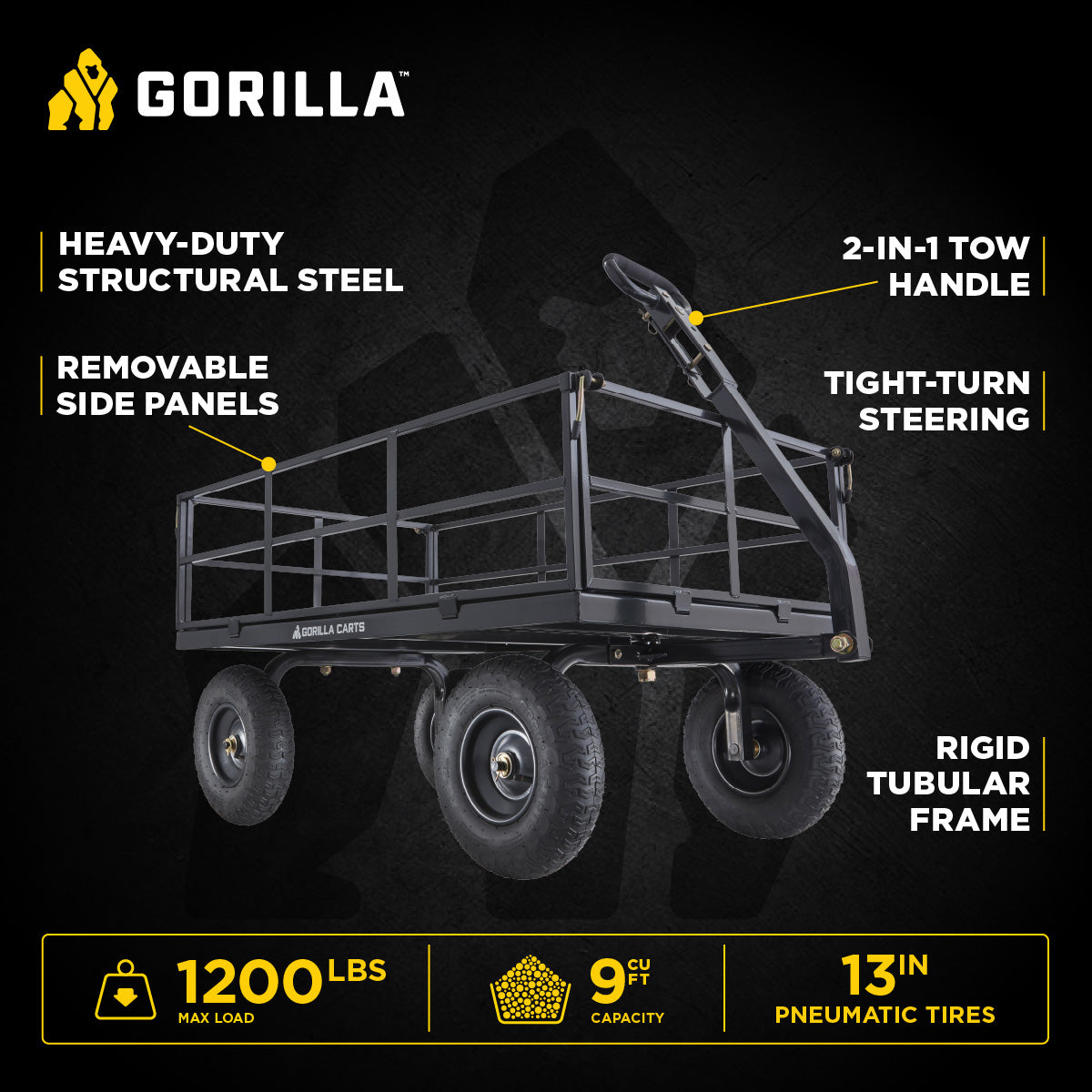 GORILLA™

HEAVY-DUTY STRUCTURAL STEEL

REMOVABLE SIDE PANELS

2-IN-1 TOW HANDLE

TIGHT-TURN STEERING

RIGID TUBULAR FRAME

GORILLA CARTS

1200 LBS
MAX LOAD

9 CU FT
CAPACITY

13 IN
PNEUMATIC TIRES