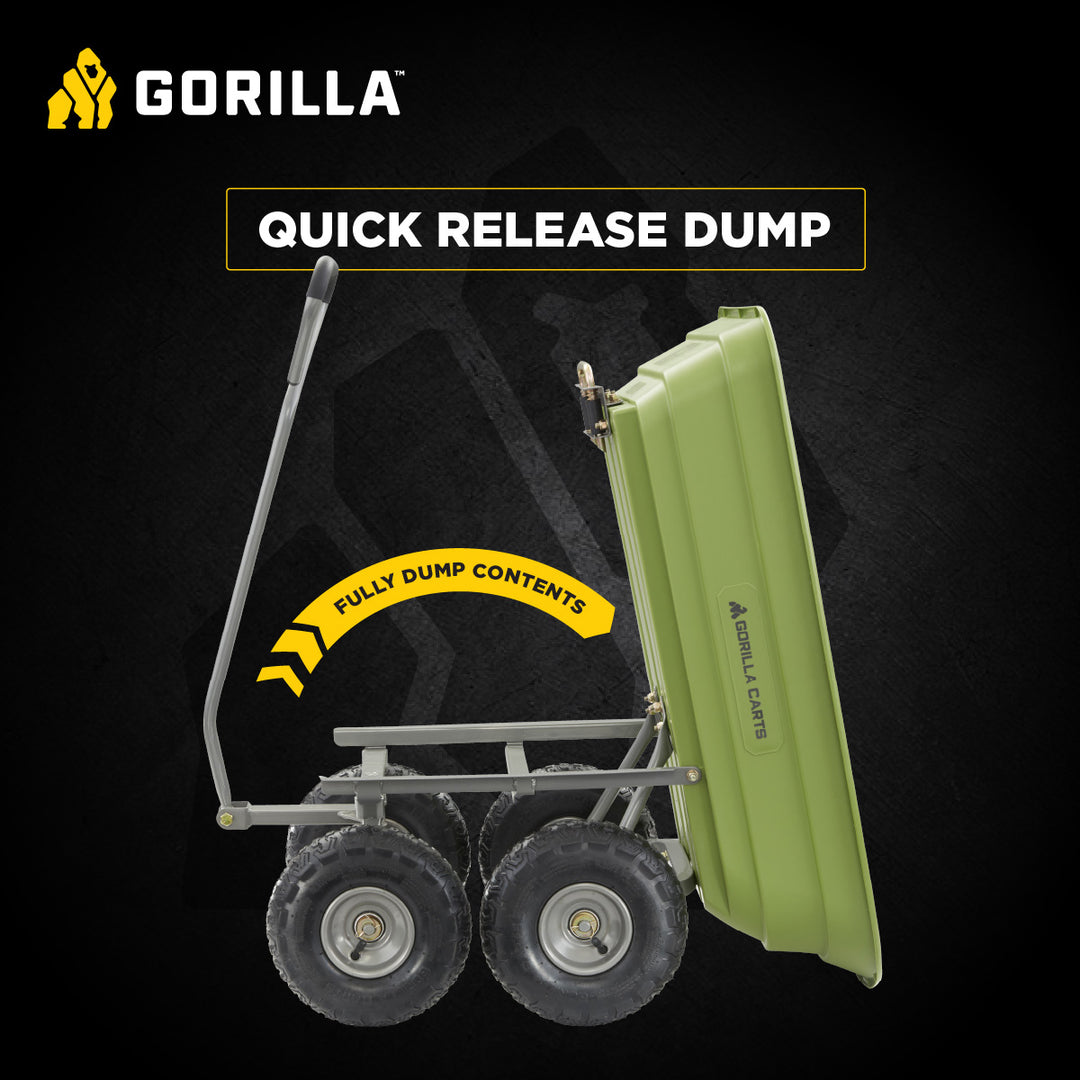 GORILLA™

QUICK RELEASE DUMP

FULLY DUMP CONTENTS

GORILLA CARTS