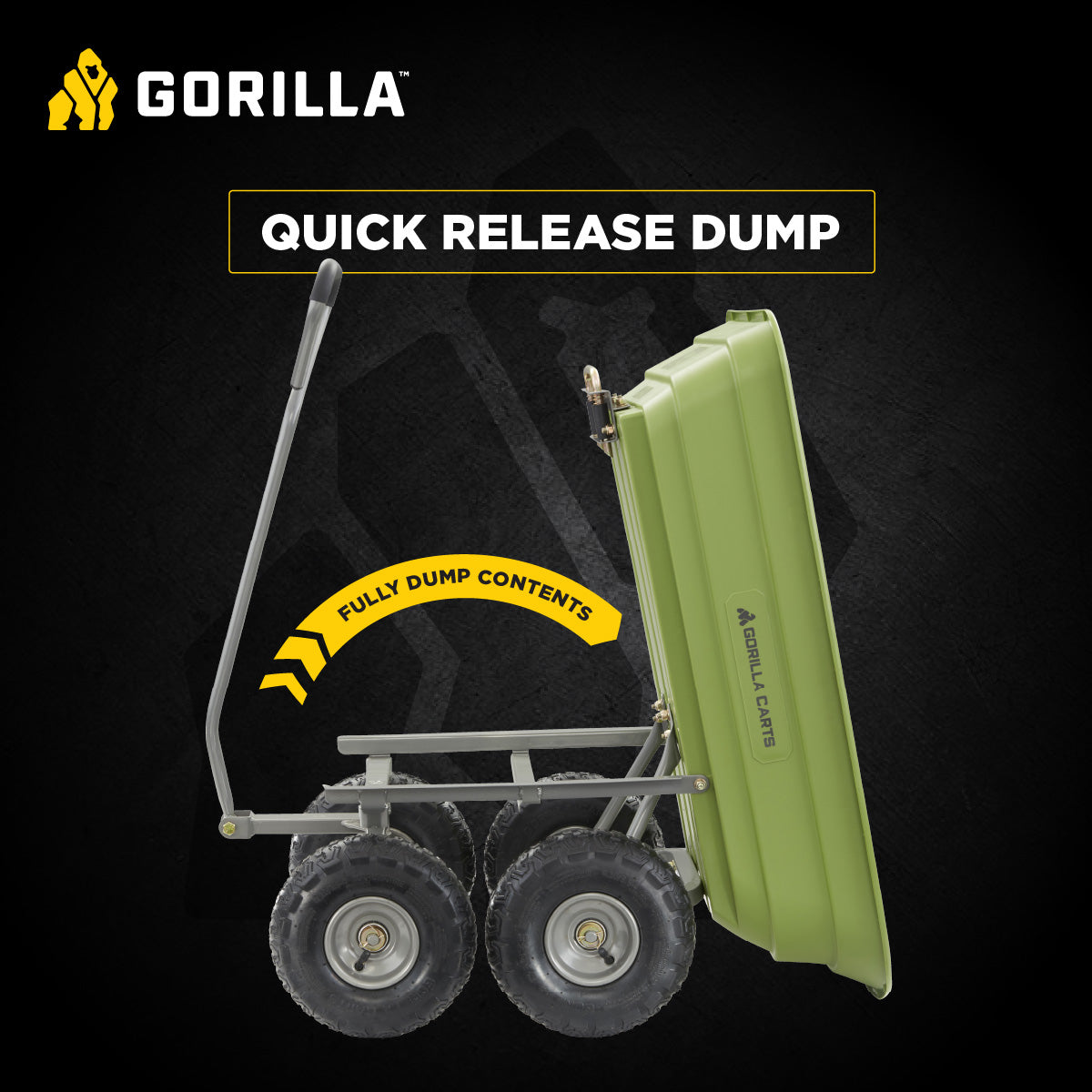 GORILLA™

QUICK RELEASE DUMP

FULLY DUMP CONTENTS

GORILLA CARTS