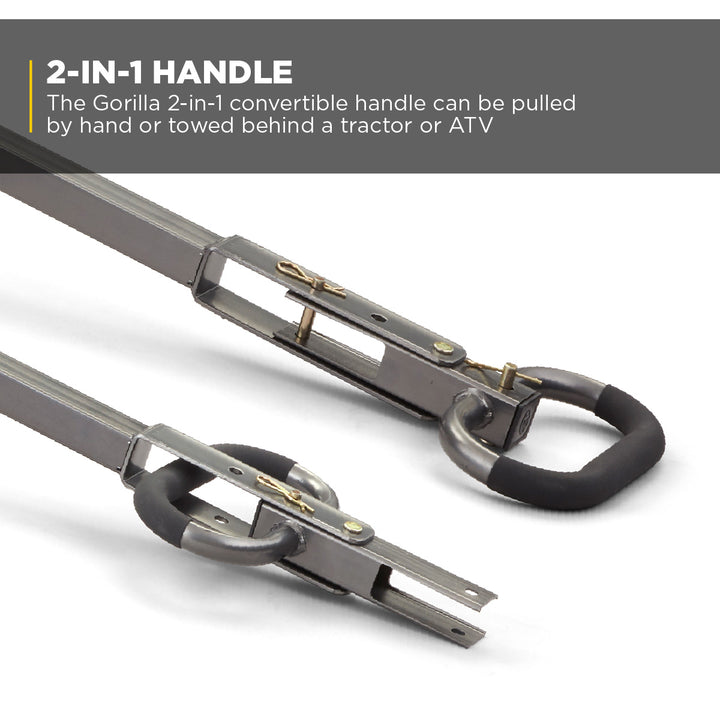 2-IN-1 HANDLE
The Gorilla 2-in-1 convertible handle can be pulled by hand or towed behind a tractor or ATV