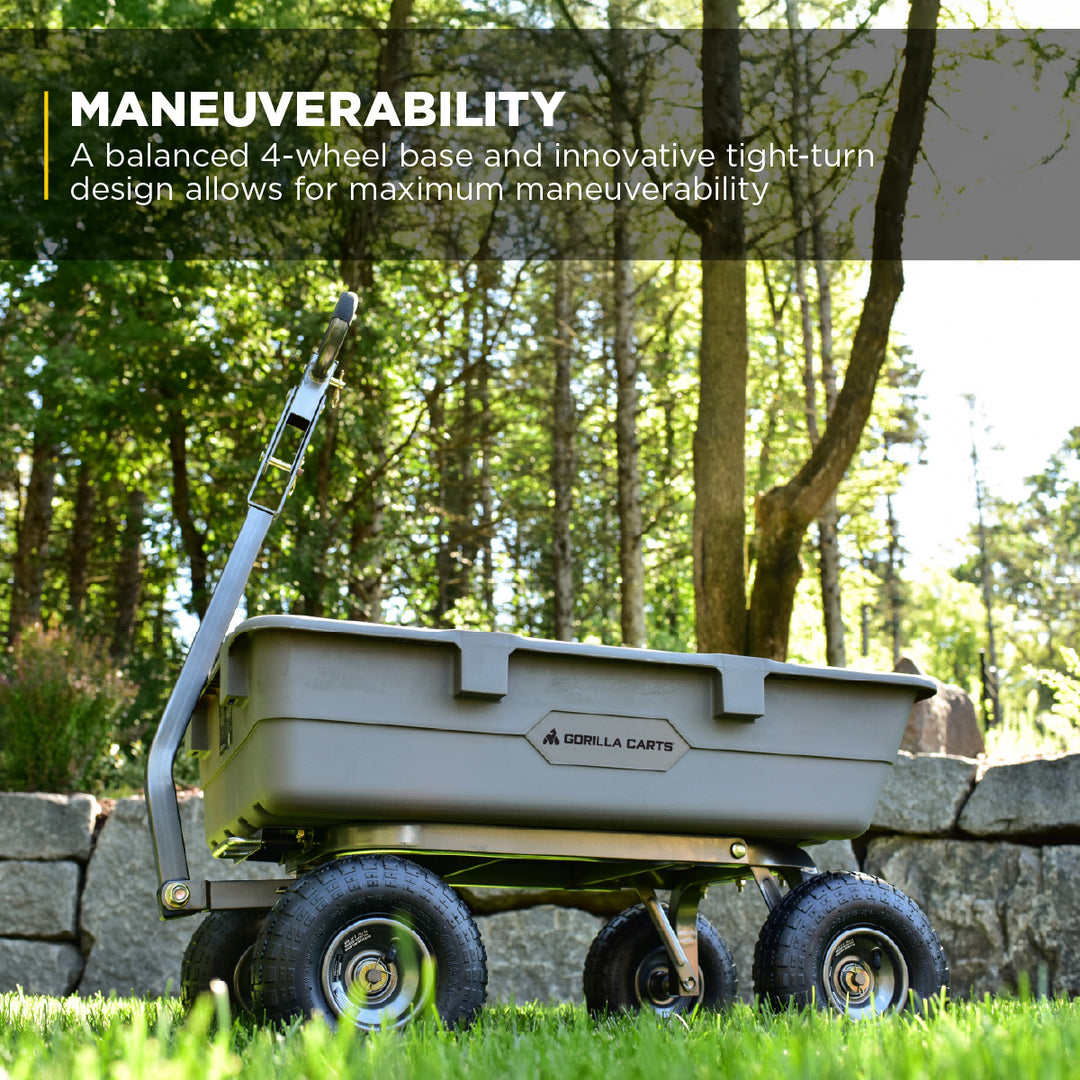 MANEUVERABILITY
A balanced 4-wheel base and innovative tight-turn design allows for maximum maneuverability

GORILLA CARTS