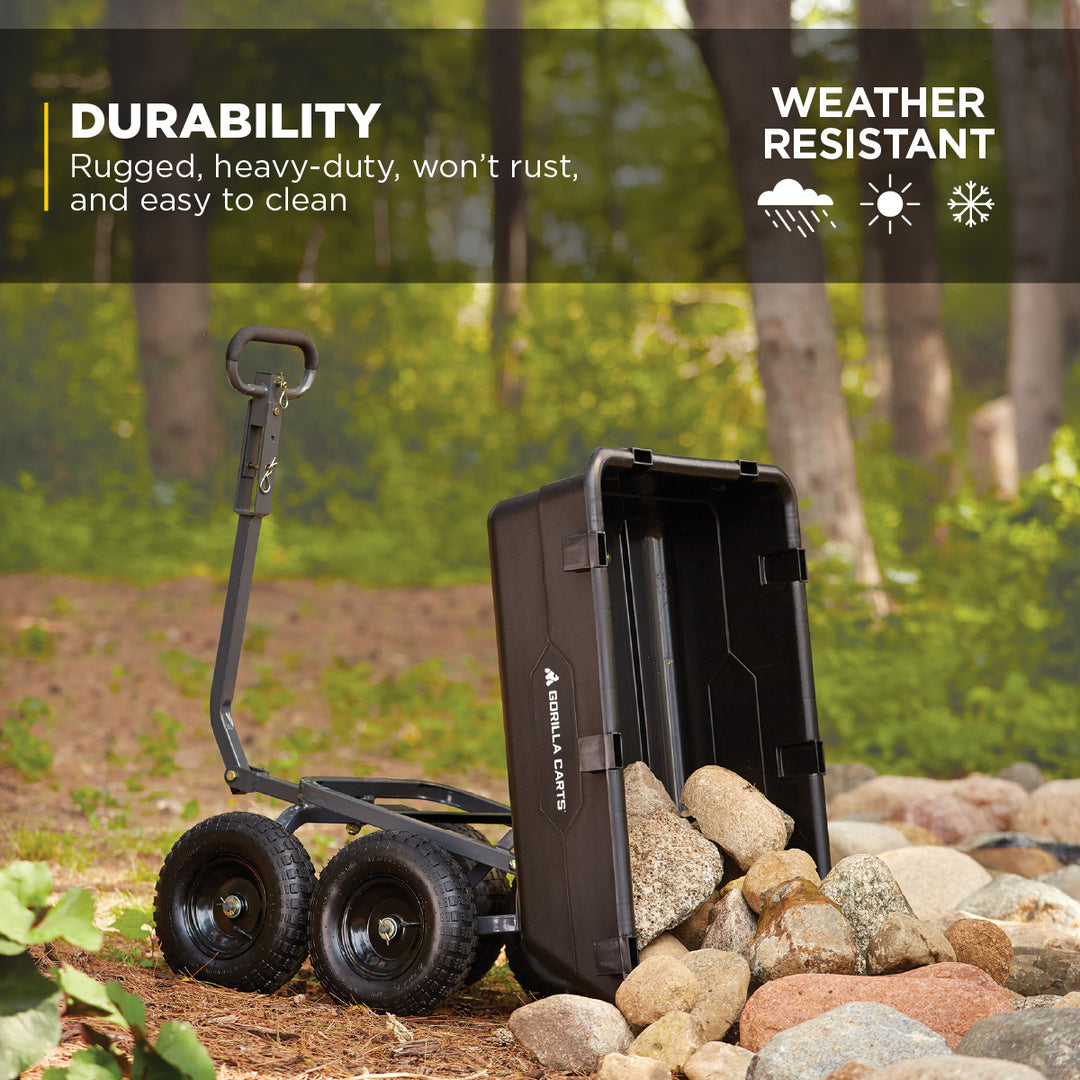 DURABILITY
Rugged, heavy-duty, won't rust, and easy to clean

WEATHER RESISTANT

GORILLA CARTS