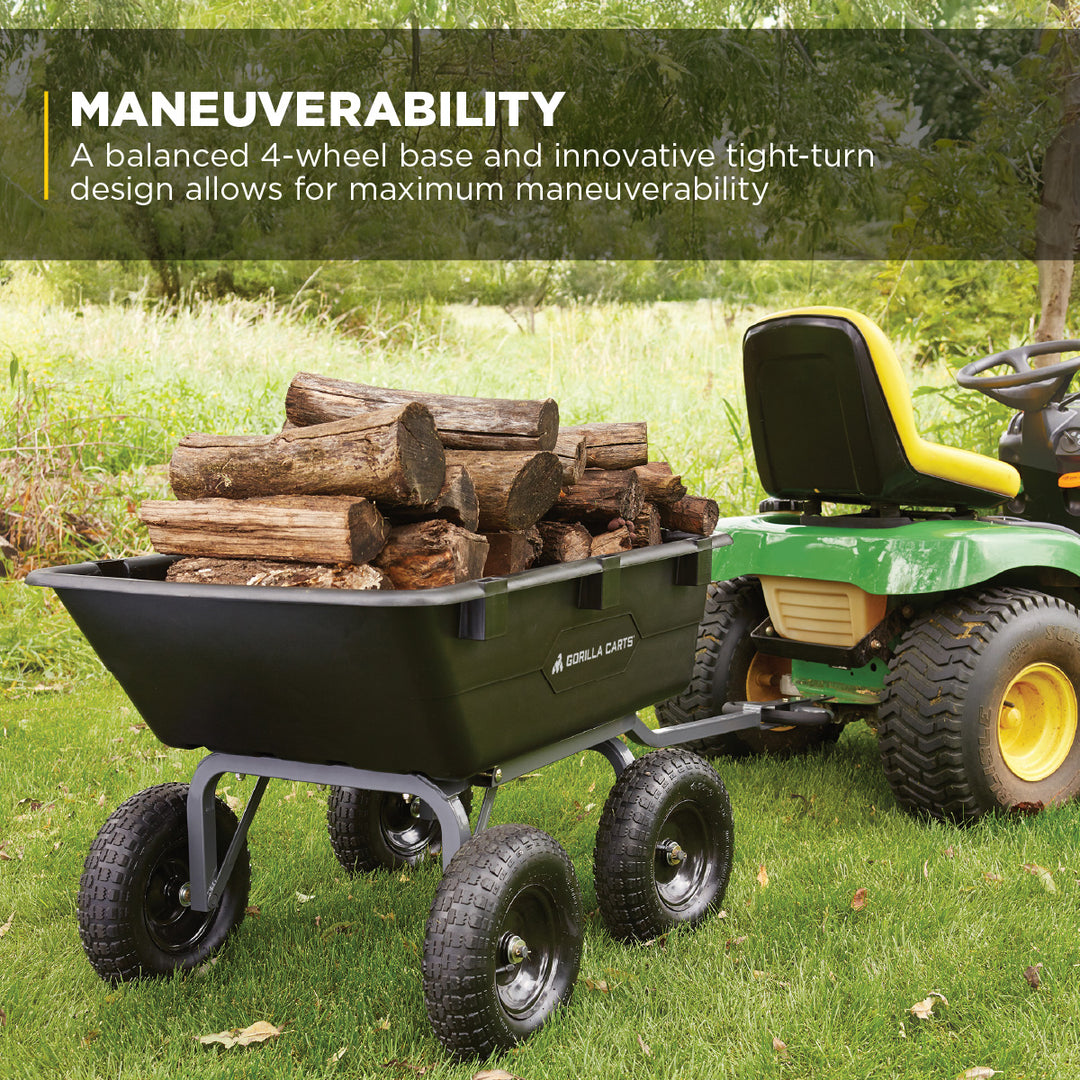 MANEUVERABILITY
A balanced 4-wheel base and innovative tight-turn design allows for maximum maneuverability

GORILLA CARTS