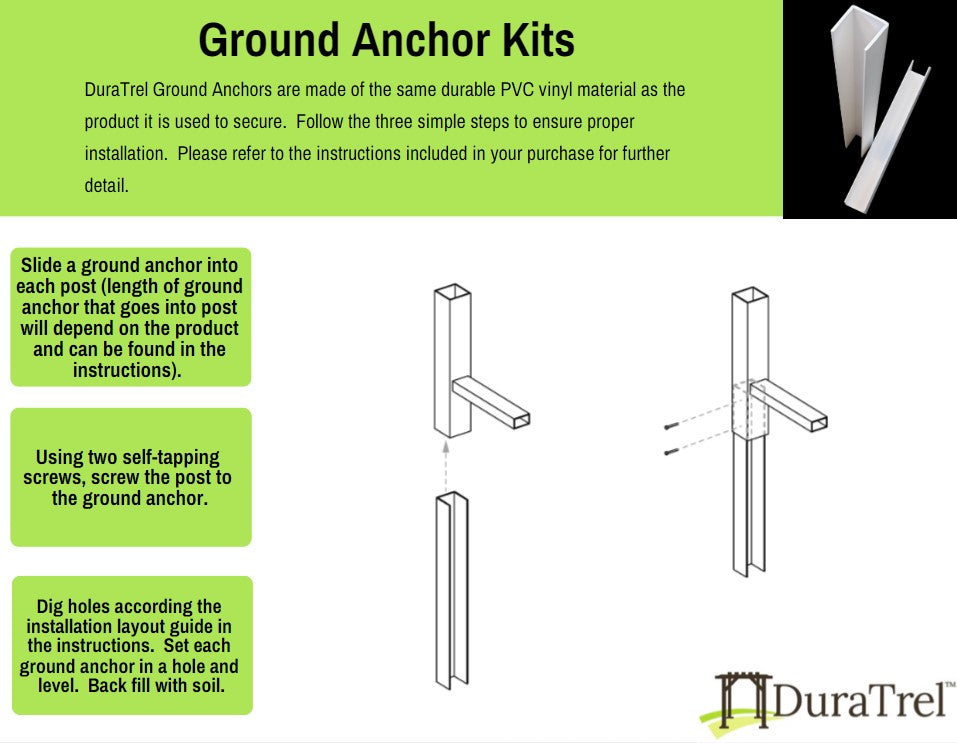 Ground Anchor Kits

DuraTrel Ground Anchors are made of the same durable PVC vinyl material as the product it is used to secure. Follow the three simple steps to ensure proper installation. Please refer to the instructions included in your purchase for further detail.

Slide a ground anchor into each post (length of ground anchor that goes into post will depend on the product and can be found in the instructions).

Using two self-tapping screws, screw the post to the ground anchor.

Dig holes according the installation layout guide in the instructions. Set each ground anchor in a hole and level. Back fill with soil.

DuraTrel™