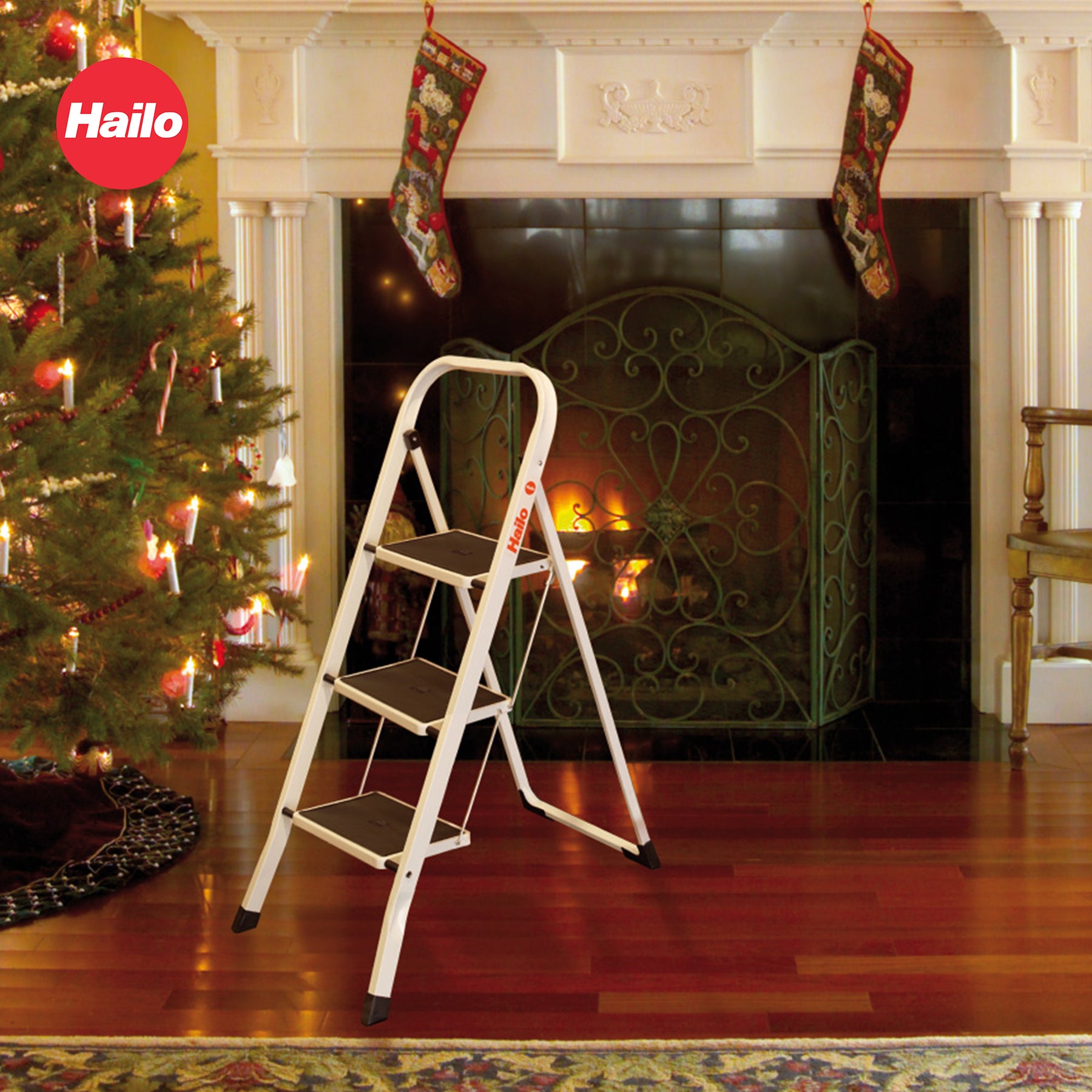 Hailo

Hailo