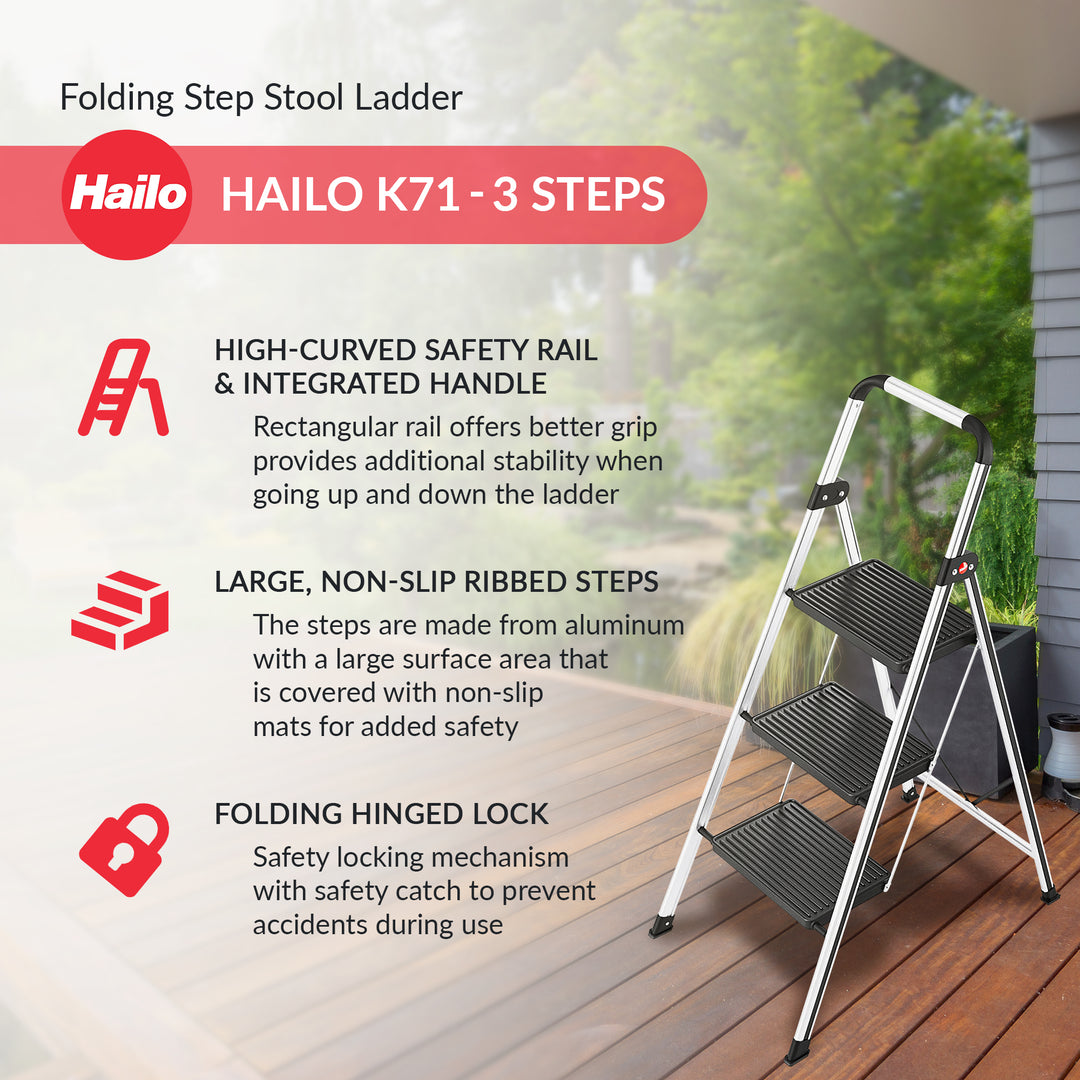 Folding Step Stool Ladder

Hailo

HAILO K71 - 3 STEPS

HIGH-CURVED SAFETY RAIL & INTEGRATED HANDLE

Rectangular rail offers better grip provides additional stability when going up and down the ladder

LARGE, NON-SLIP RIBBED STEPS

The steps are made from aluminum with a large surface area that is covered with non-slip mats for added safety

FOLDING HINGED LOCK

Safety locking mechanism with safety catch to prevent accidents during use