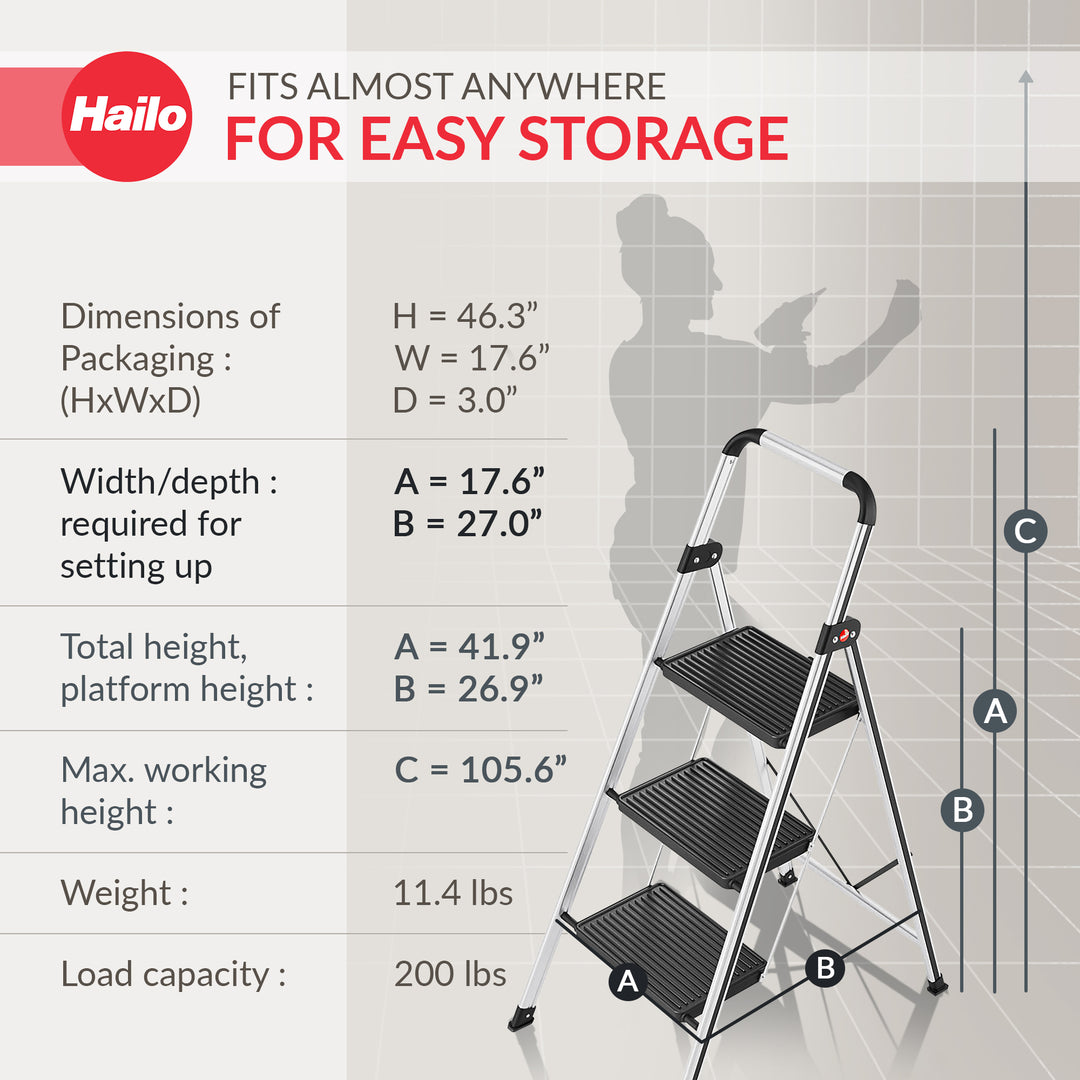 Hailo

FITS ALMOST ANYWHERE
FOR EASY STORAGE

| | |
|---|---|
| Dimensions of Packaging : (HxWxD) | H = 46.3” W = 17.6” D = 3.0” |
| Width/depth : required for setting up | A = 17.6” B = 27.0” |
| Total height, platform height : | A = 41.9” B = 26.9” |
| Max. working height : | C = 105.6” |
| Weight : | 11.4 lbs |
| Load capacity : | 200 lbs |

C
A
B
A
B