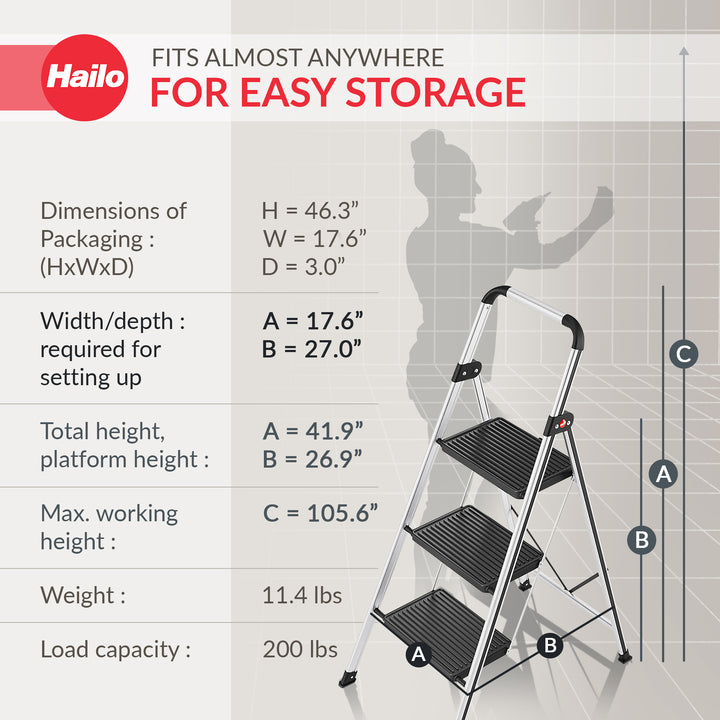 Hailo

FITS ALMOST ANYWHERE
FOR EASY STORAGE

| | |
|---|---|
| Dimensions of Packaging : (HxWxD) | H = 46.3” W = 17.6” D = 3.0” |
| Width/depth : required for setting up | A = 17.6” B = 27.0” |
| Total height, platform height : | A = 41.9” B = 26.9” |
| Max. working height : | C = 105.6” |
| Weight : | 11.4 lbs |
| Load capacity : | 200 lbs |

C
A
B
A
B