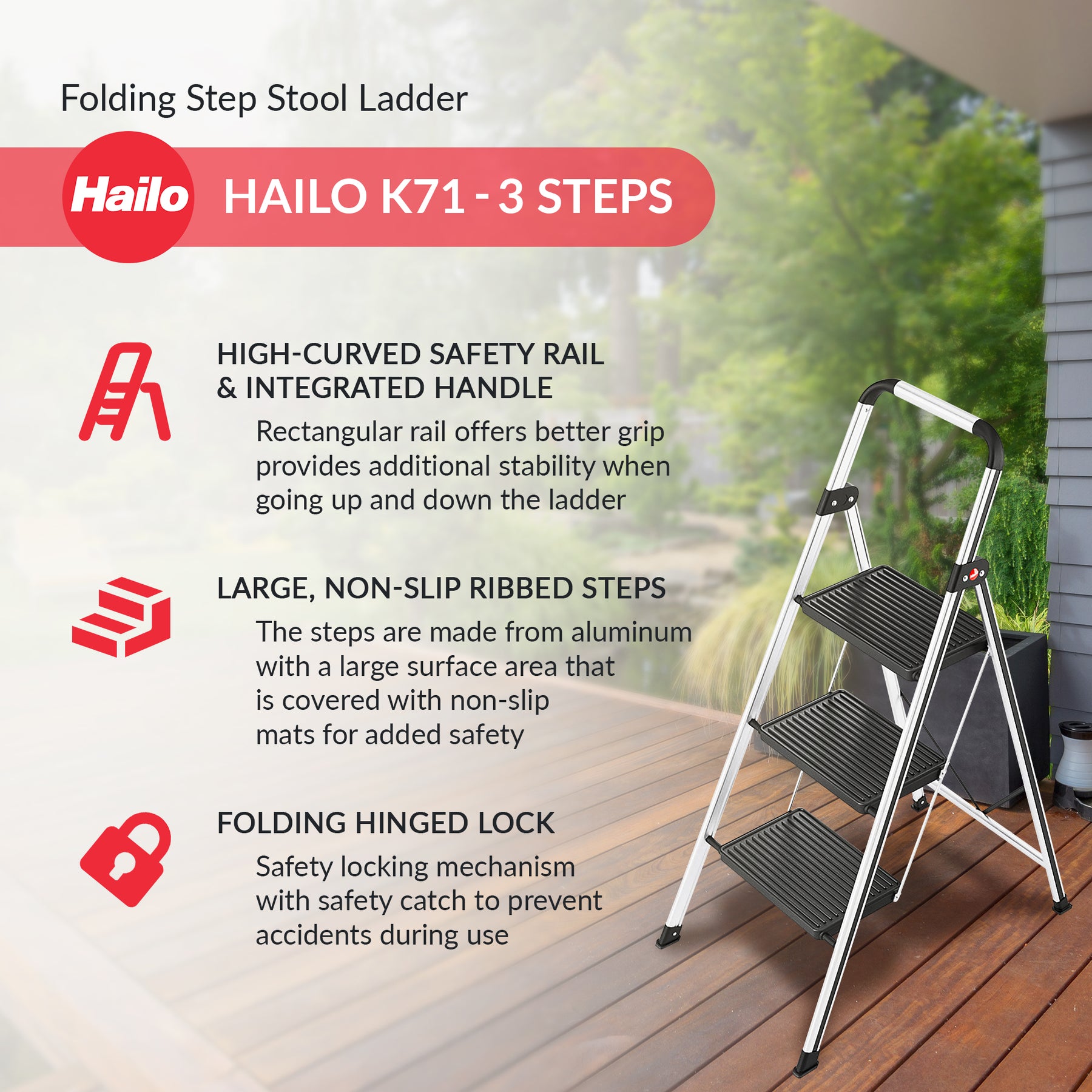 Folding Step Stool Ladder

Hailo HAILO K71 - 3 STEPS

HIGH-CURVED SAFETY RAIL & INTEGRATED HANDLE

Rectangular rail offers better grip provides additional stability when going up and down the ladder

LARGE, NON-SLIP RIBBED STEPS

The steps are made from aluminum with a large surface area that is covered with non-slip mats for added safety

FOLDING HINGED LOCK

Safety locking mechanism with safety catch to prevent accidents during use