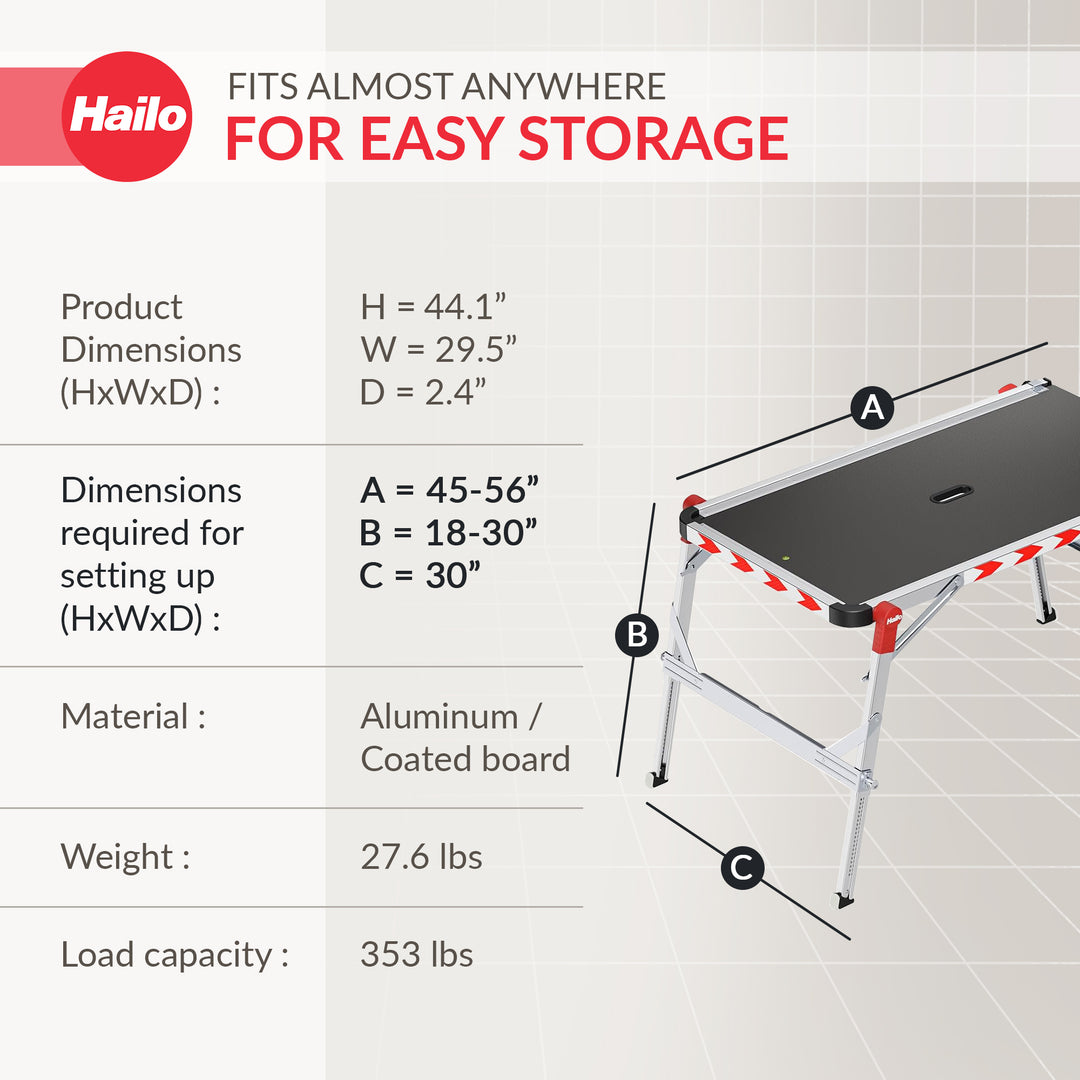 Hailo

FITS ALMOST ANYWHERE
FOR EASY STORAGE

| | |
|---|---|
| Product Dimensions (HxWxD) : | H = 44.1” W = 29.5” D = 2.4” |
| Dimensions required for setting up (HxWxD) : | A = 45-56” B = 18-30” C = 30” |
| Material : | Aluminum / Coated board |
| Weight : | 27.6 lbs |
| Load capacity : | 353 lbs |

A

B

C

Hailo