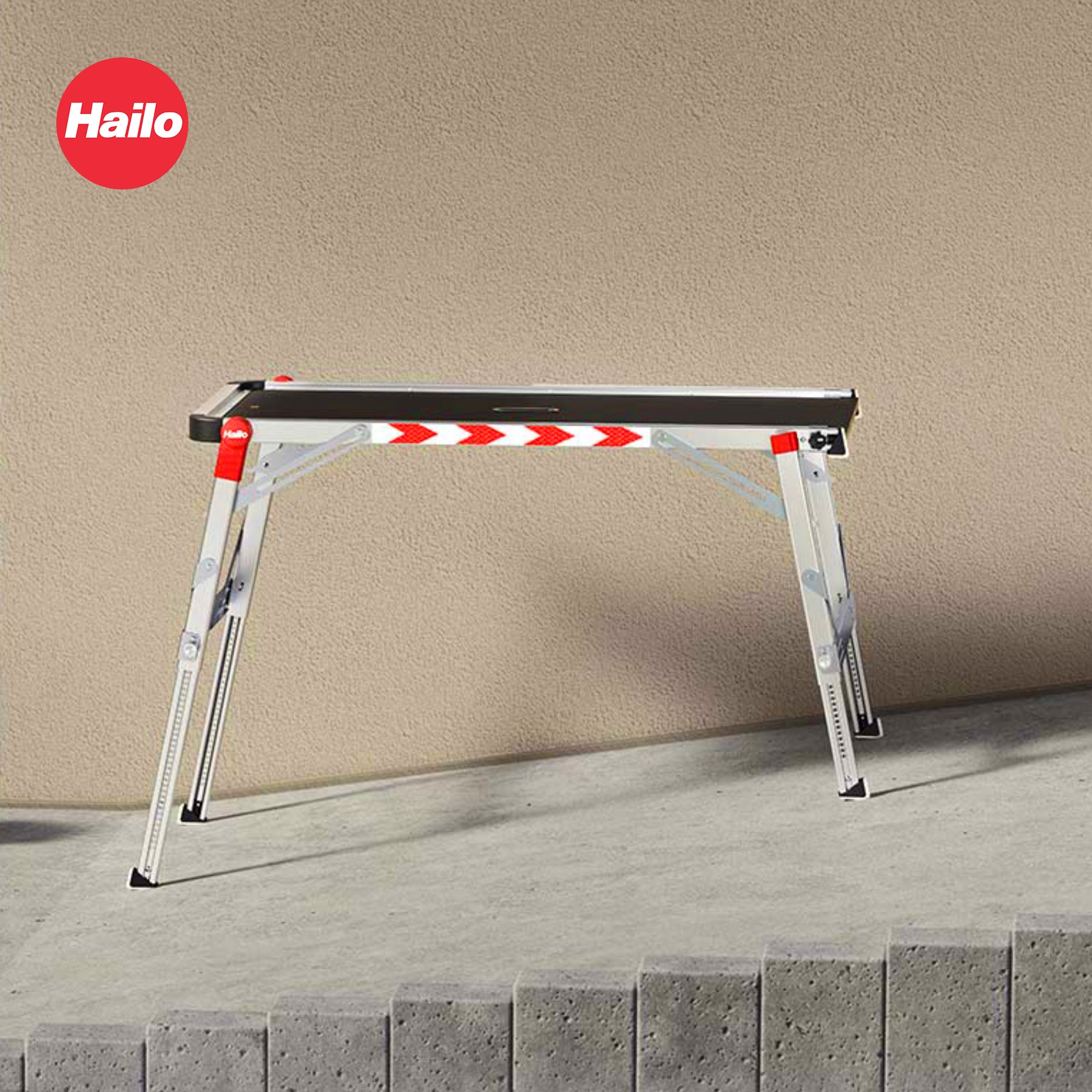 Hailo

Hailo