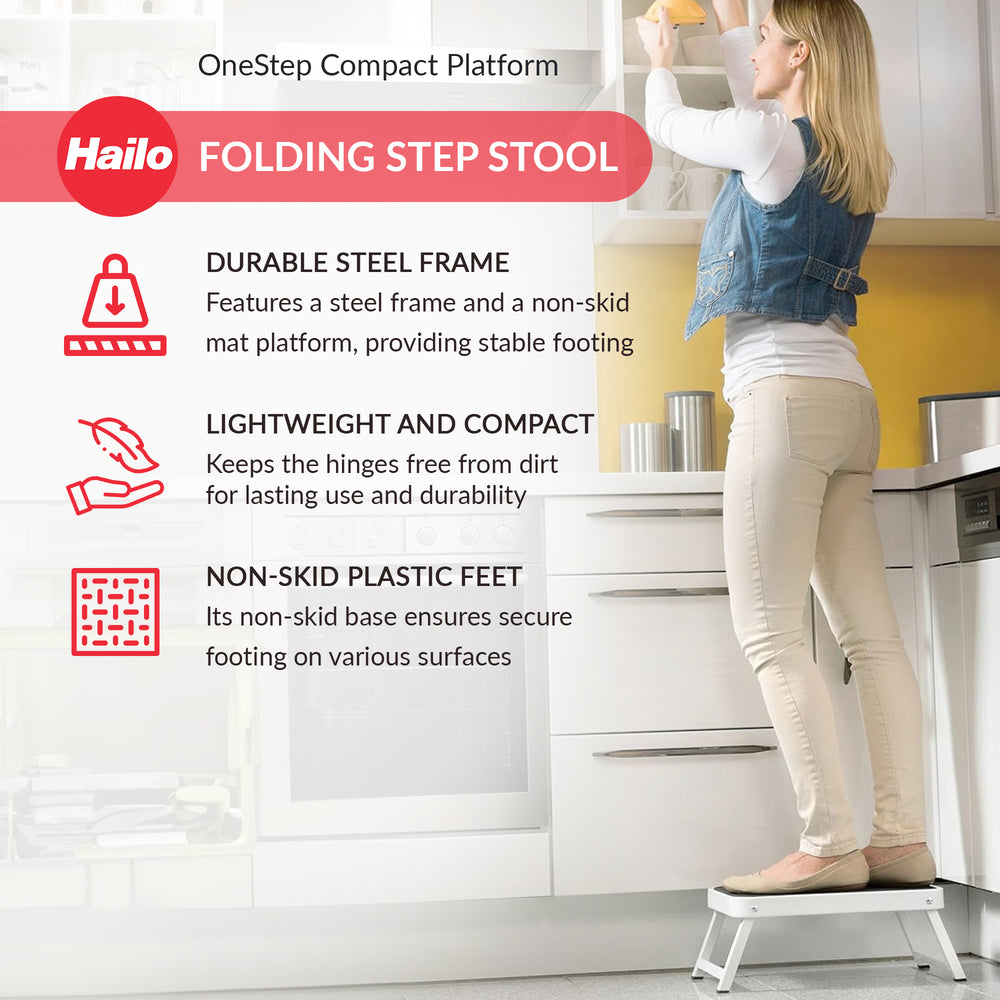 OneStep Compact Platform

Hailo FOLDING STEP STOOL

DURABLE STEEL FRAME
Features a steel frame and a non-skid mat platform, providing stable footing

LIGHTWEIGHT AND COMPACT
Keeps the hinges free from dirt for lasting use and durability

NON-SKID PLASTIC FEET
Its non-skid base ensures secure footing on various surfaces