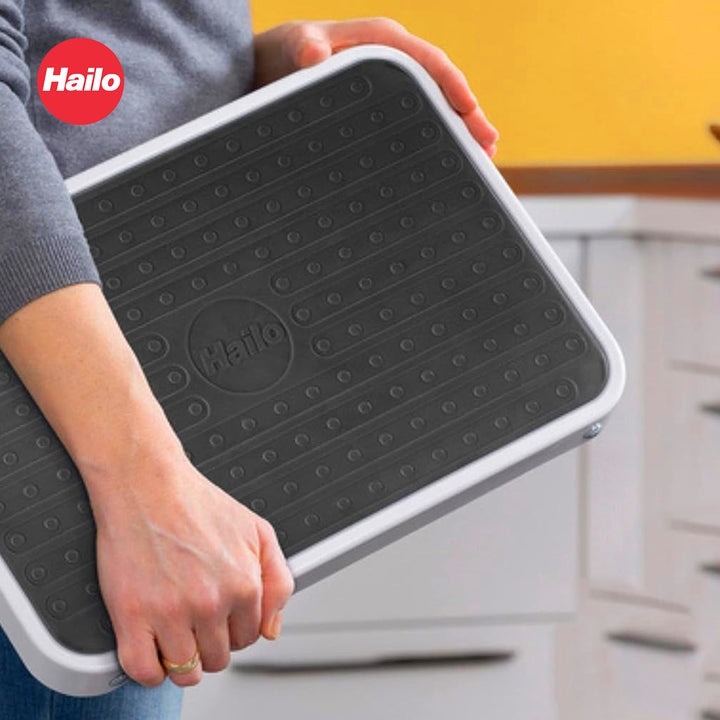 Hailo

Hailo