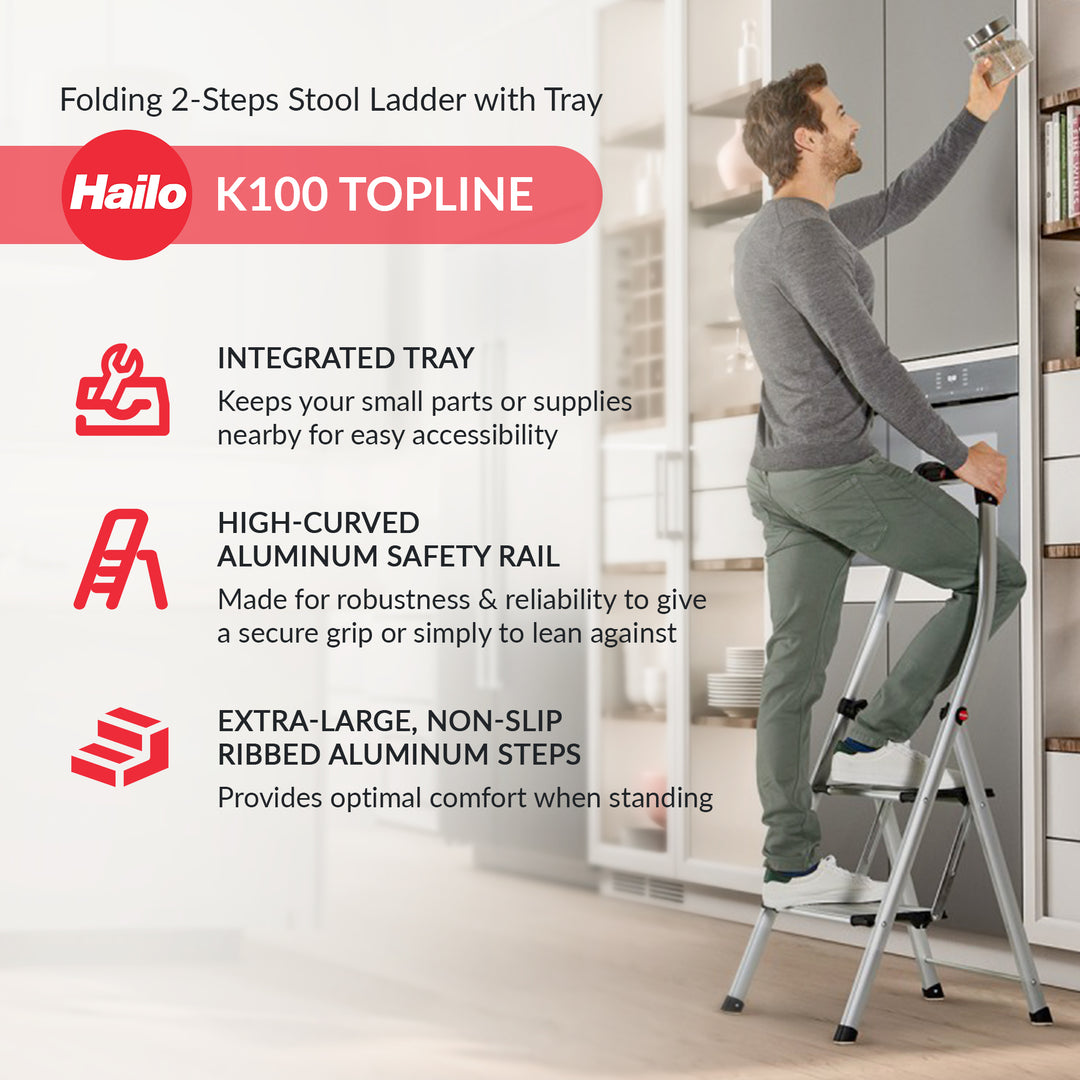 Folding 2-Steps Stool Ladder with Tray

Hailo K100 TOPLINE

INTEGRATED TRAY
Keeps your small parts or supplies nearby for easy accessibility

HIGH-CURVED ALUMINUM SAFETY RAIL
Made for robustness & reliability to give a secure grip or simply to lean against

EXTRA-LARGE, NON-SLIP RIBBED ALUMINUM STEPS
Provides optimal comfort when standing