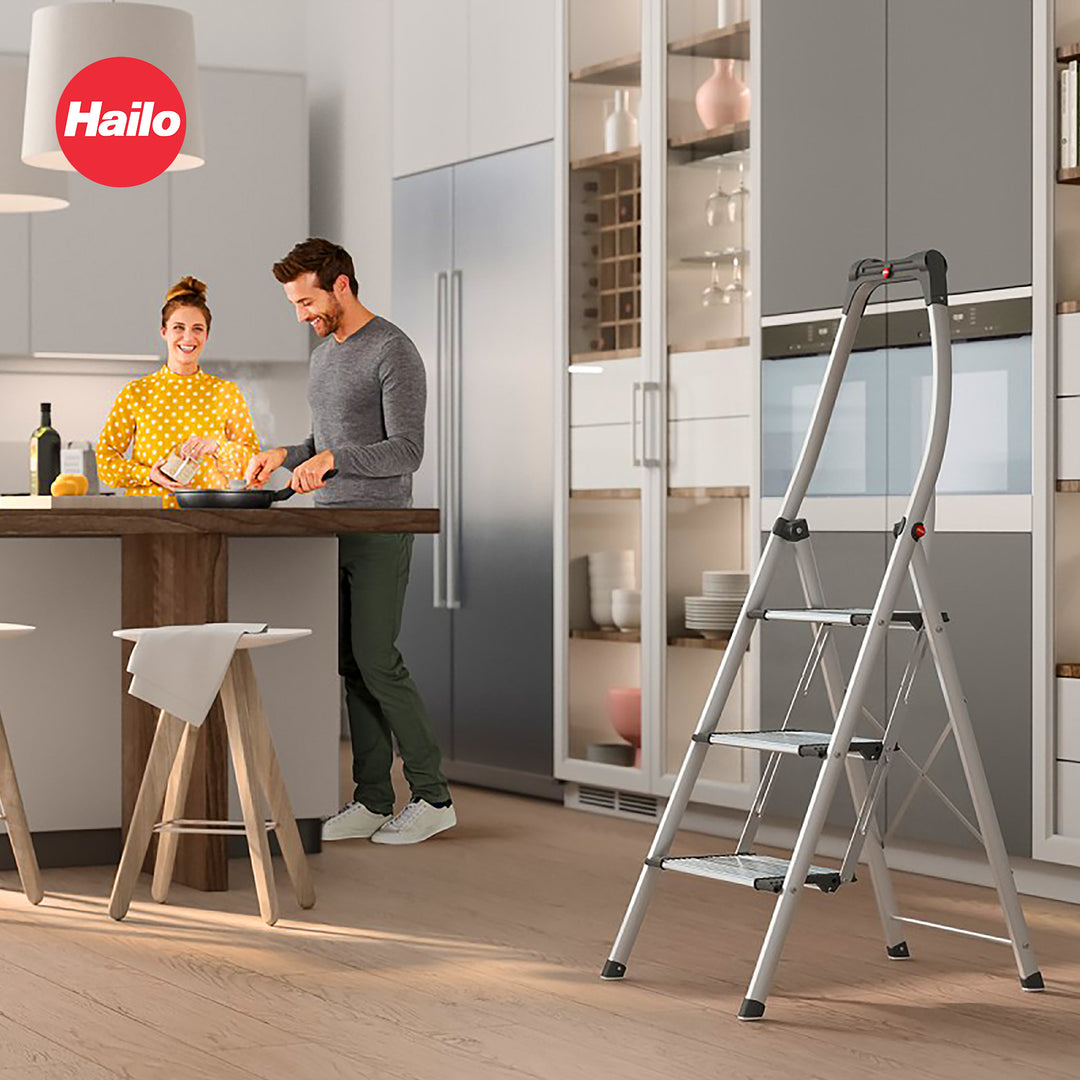 Hailo