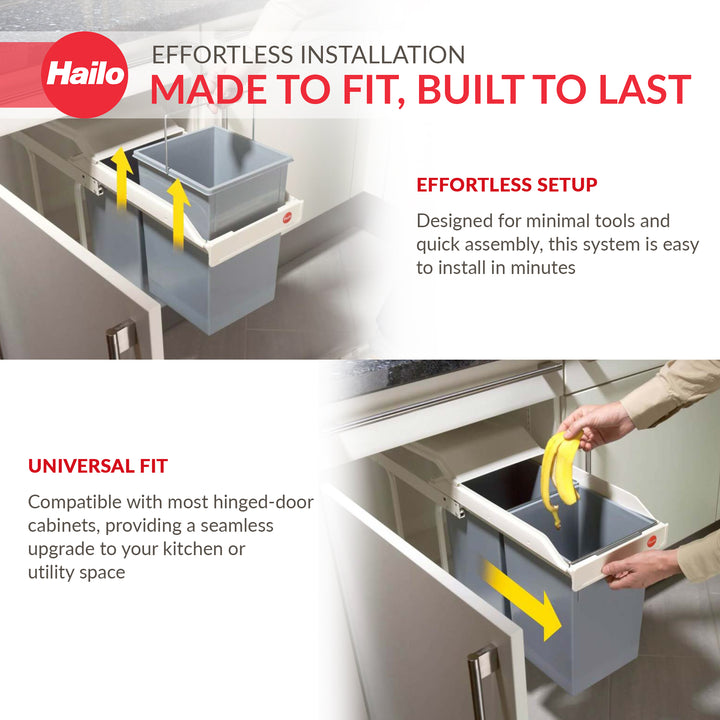 Hailo

EFFORTLESS INSTALLATION
MADE TO FIT, BUILT TO LAST

EFFORTLESS SETUP

Designed for minimal tools and quick assembly, this system is easy to install in minutes

UNIVERSAL FIT

Compatible with most hinged-door cabinets, providing a seamless upgrade to your kitchen or utility space