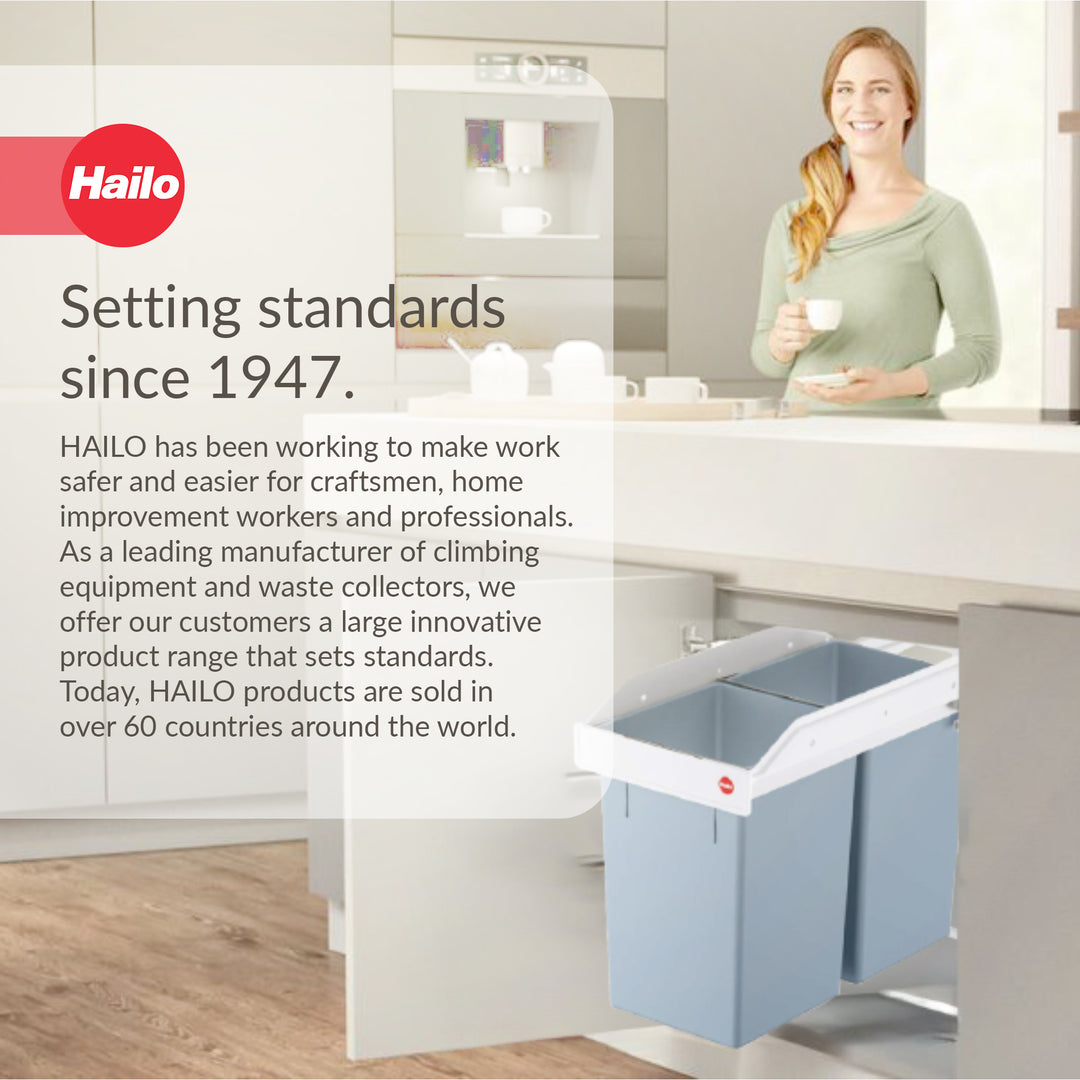 Hailo

Setting standards since 1947.

HAILO has been working to make work safer and easier for craftsmen, home improvement workers and professionals. As a leading manufacturer of climbing equipment and waste collectors, we offer our customers a large innovative product range that sets standards. Today, HAILO products are sold in over 60 countries around the world.