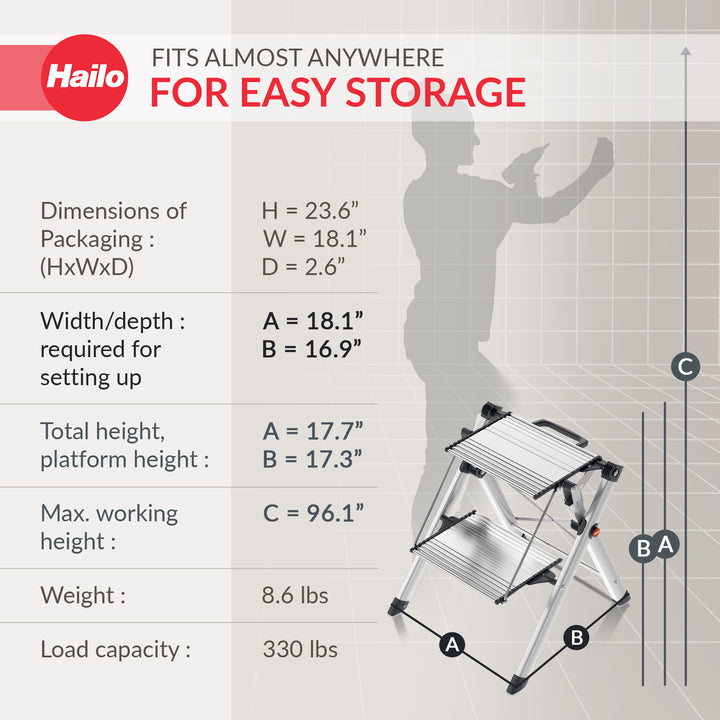 Hailo

FITS ALMOST ANYWHERE
FOR EASY STORAGE

| | |
|---|---|
| Dimensions of Packaging : (HxWxD) | H = 23.6” W = 18.1” D = 2.6” |
| Width/depth : required for setting up | A = 18.1” B = 16.9” |
| Total height, platform height : | A = 17.7” B = 17.3” |
| Max. working height : | C = 96.1” |
| Weight : | 8.6 lbs |
| Load capacity : | 330 lbs |

C

B A

A B