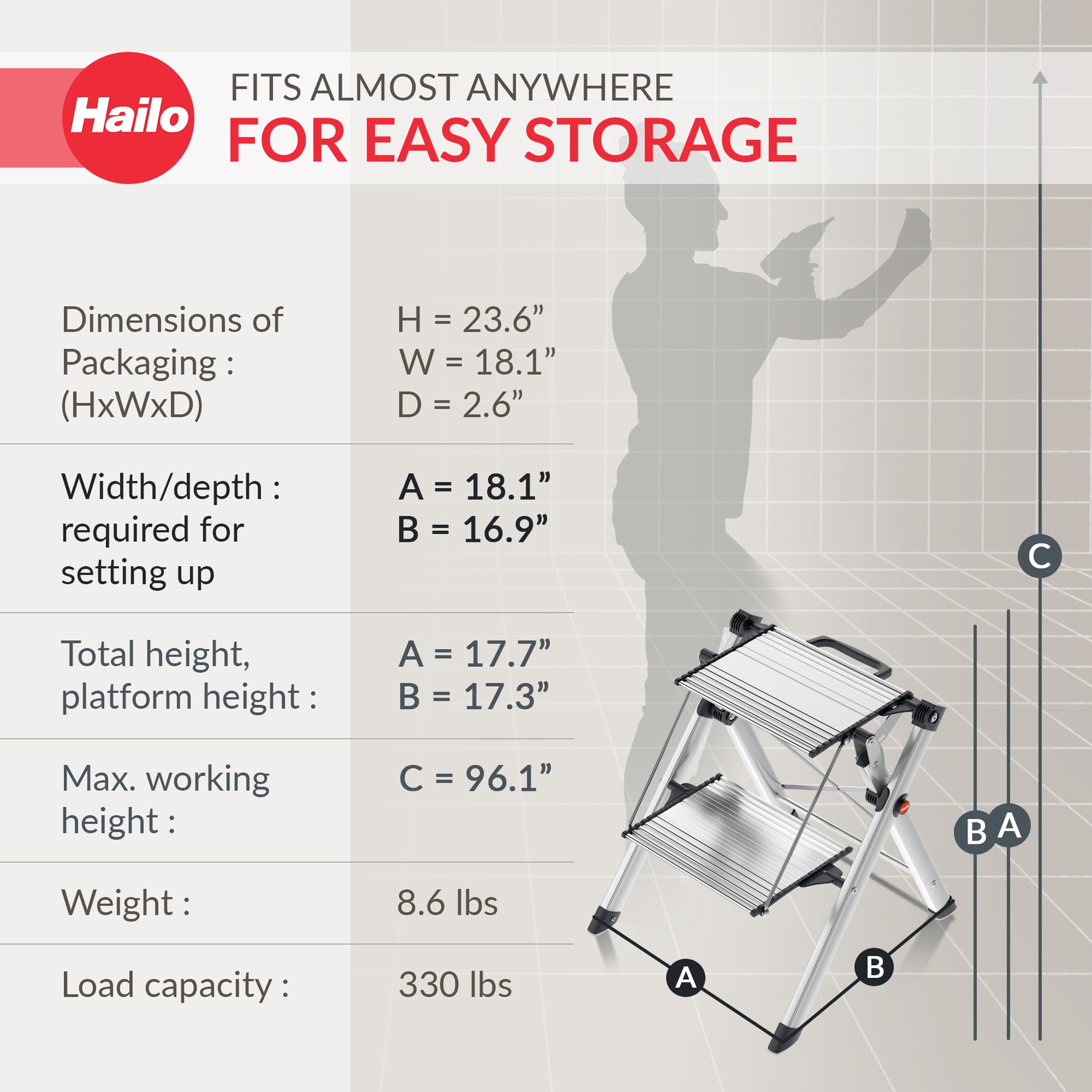 Hailo

FITS ALMOST ANYWHERE
FOR EASY STORAGE

| | |
|---|---|
| Dimensions of Packaging : (HxWxD) | H = 23.6” W = 18.1” D = 2.6” |
| Width/depth : required for setting up | A = 18.1” B = 16.9” |
| Total height, platform height : | A = 17.7” B = 17.3” |
| Max. working height : | C = 96.1” |
| Weight : | 8.6 lbs |
| Load capacity : | 330 lbs |

C

B A

A B