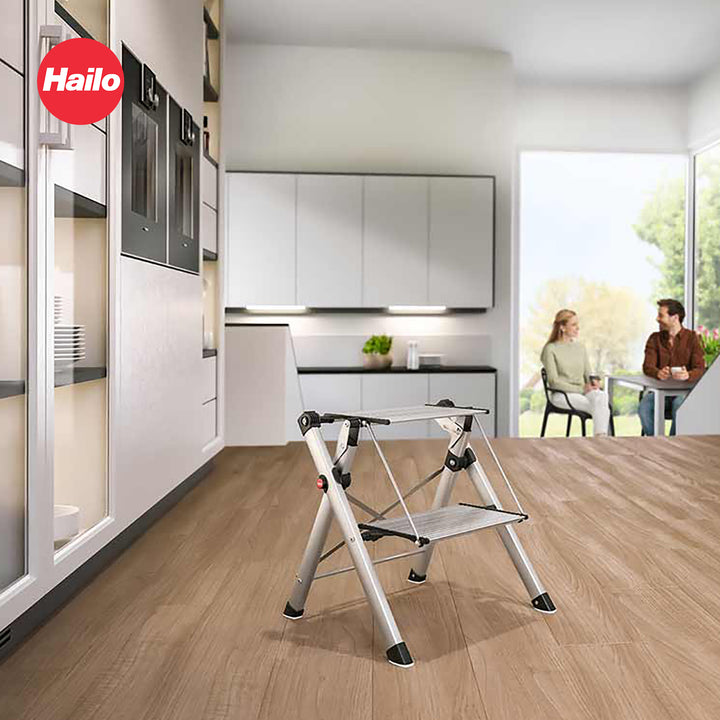 Hailo