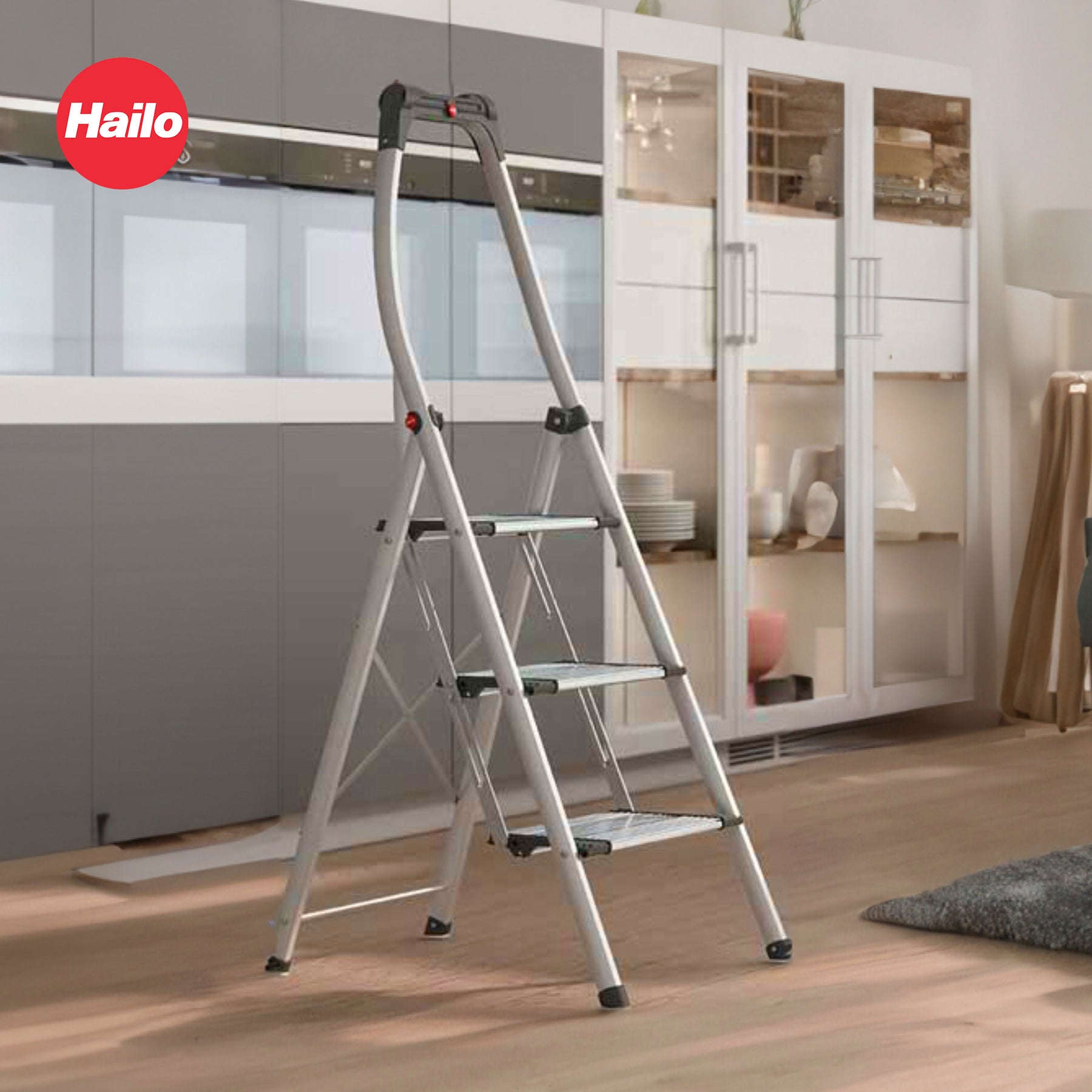 Hailo