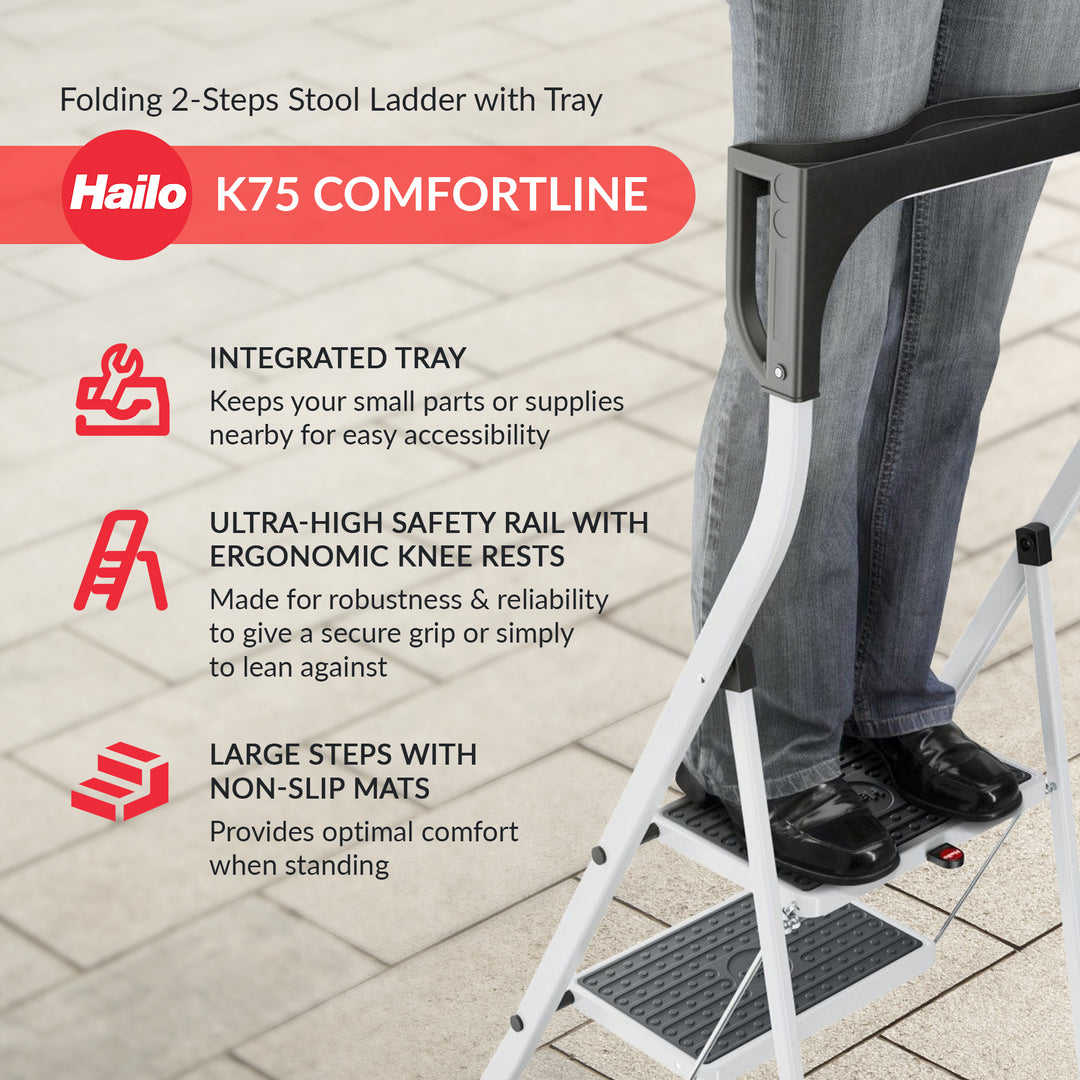 Folding 2-Steps Stool Ladder with Tray

Hailo K75 COMFORTLINE

INTEGRATED TRAY
Keeps your small parts or supplies nearby for easy accessibility

ULTRA-HIGH SAFETY RAIL WITH ERGONOMIC KNEE RESTS
Made for robustness & reliability to give a secure grip or simply to lean against

LARGE STEPS WITH NON-SLIP MATS
Provides optimal comfort when standing