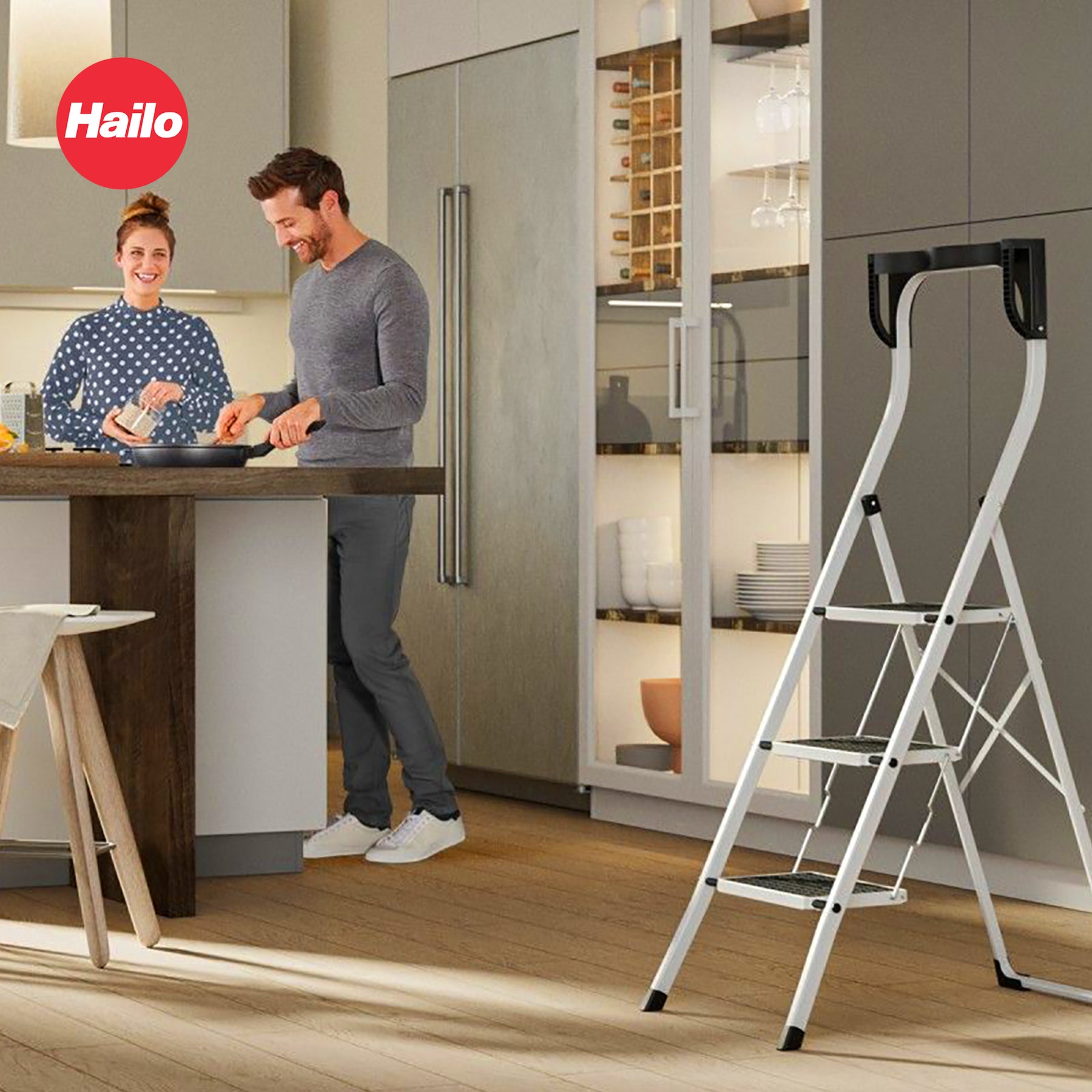 Hailo