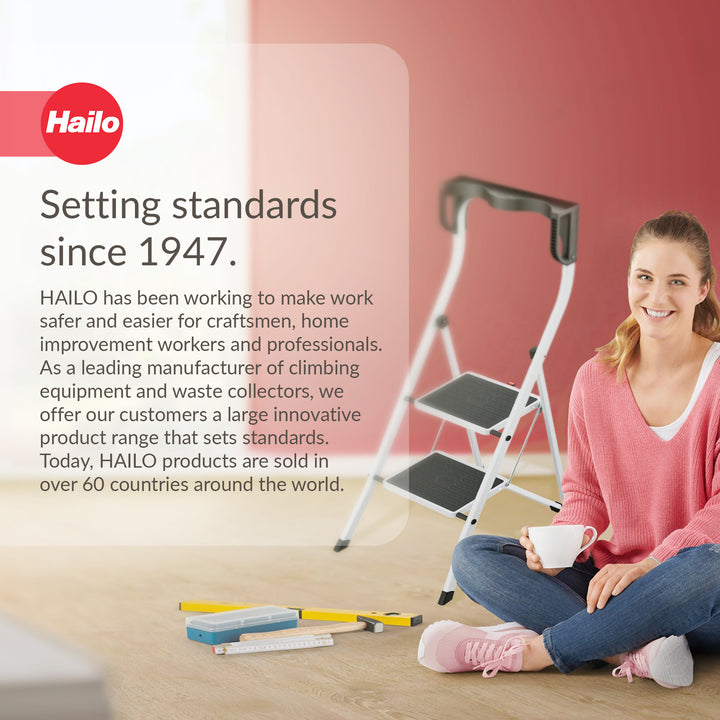 Hailo

Setting standards since 1947.

HAILO has been working to make work safer and easier for craftsmen, home improvement workers and professionals. As a leading manufacturer of climbing equipment and waste collectors, we offer our customers a large innovative product range that sets standards. Today, HAILO products are sold in over 60 countries around the world.