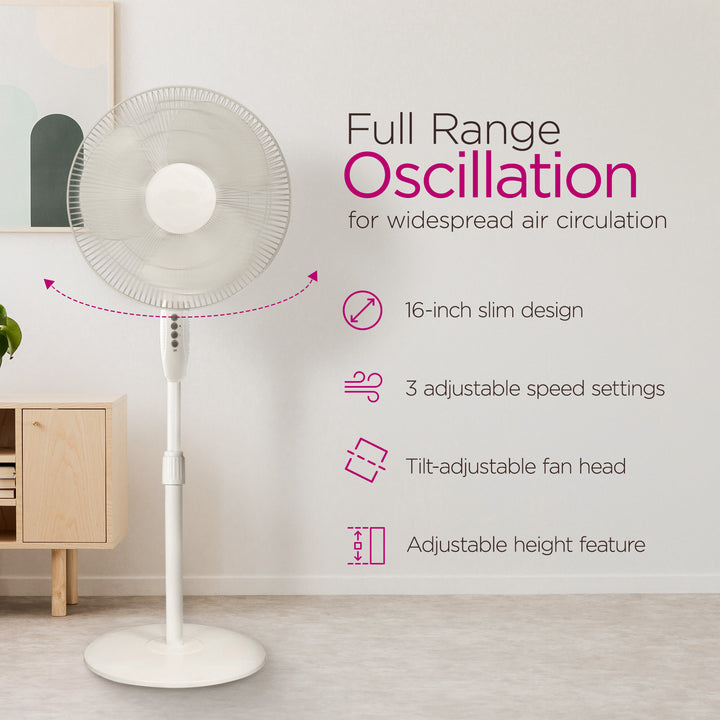 Full Range
Oscillation
for widespread air circulation

16-inch slim design

3 adjustable speed settings

Tilt-adjustable fan head

Adjustable height feature