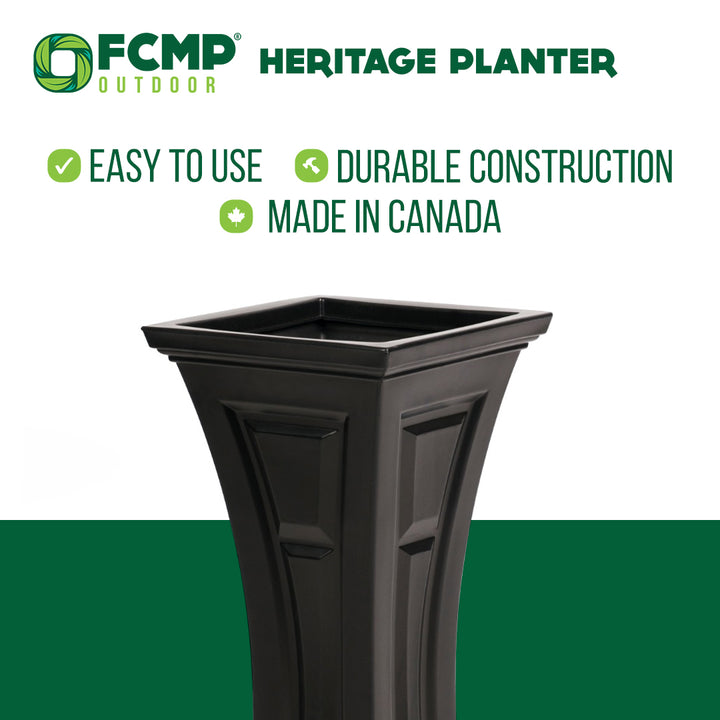 FCMP® OUTDOOR HERITAGE PLANTER

EASY TO USE DURABLE CONSTRUCTION
MADE IN CANADA