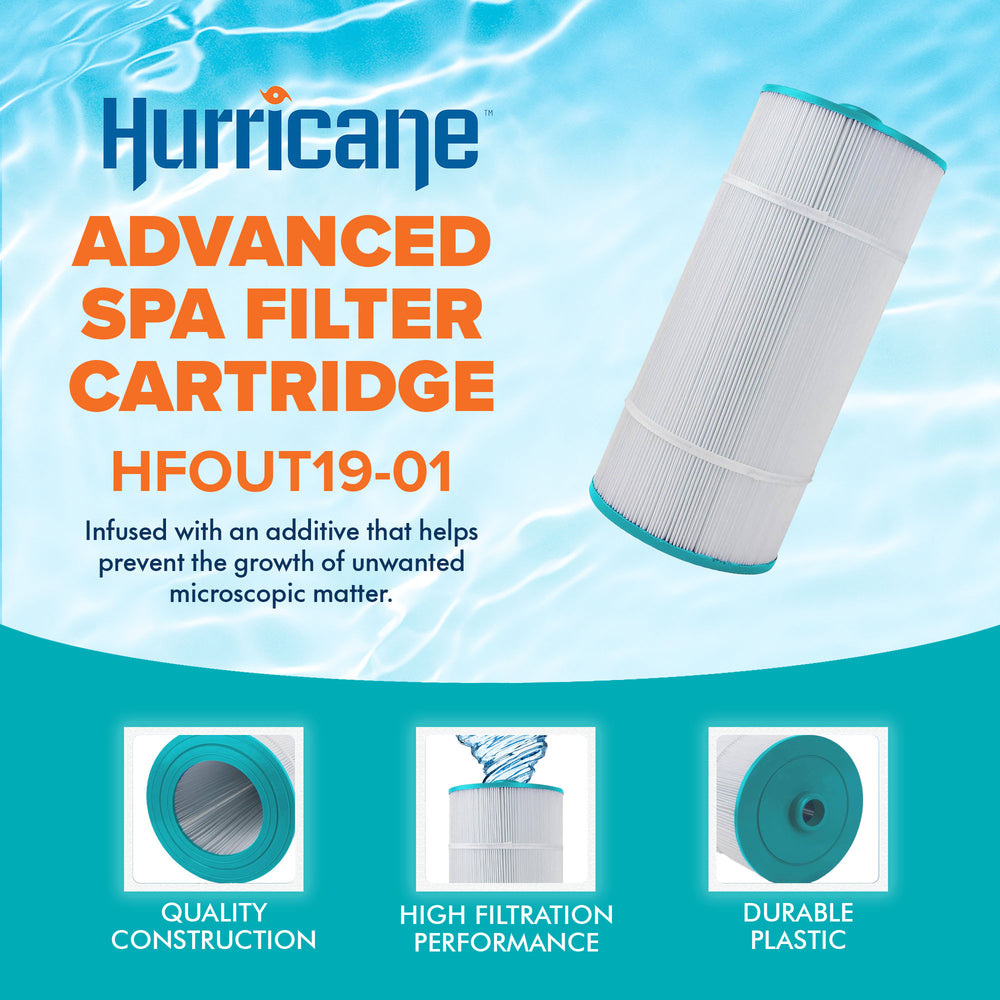 Hurricane™

ADVANCED SPA FILTER CARTRIDGE

HFOUT19-01

Infused with an additive that helps prevent the growth of unwanted microscopic matter.

QUALITY CONSTRUCTION

HIGH FILTRATION PERFORMANCE

DURABLE PLASTIC