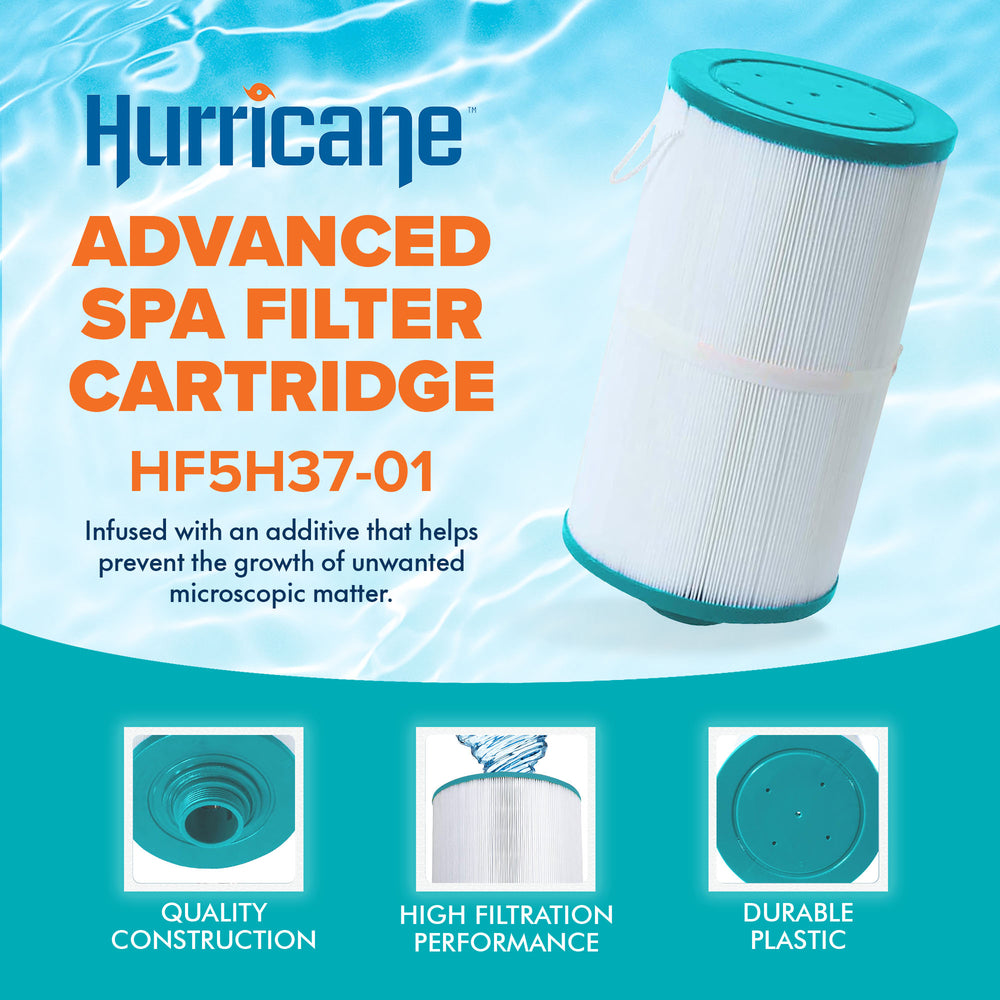 Hurricane™

ADVANCED SPA FILTER CARTRIDGE

HF5H37-01

Infused with an additive that helps prevent the growth of unwanted microscopic matter.

QUALITY CONSTRUCTION

HIGH FILTRATION PERFORMANCE

DURABLE PLASTIC