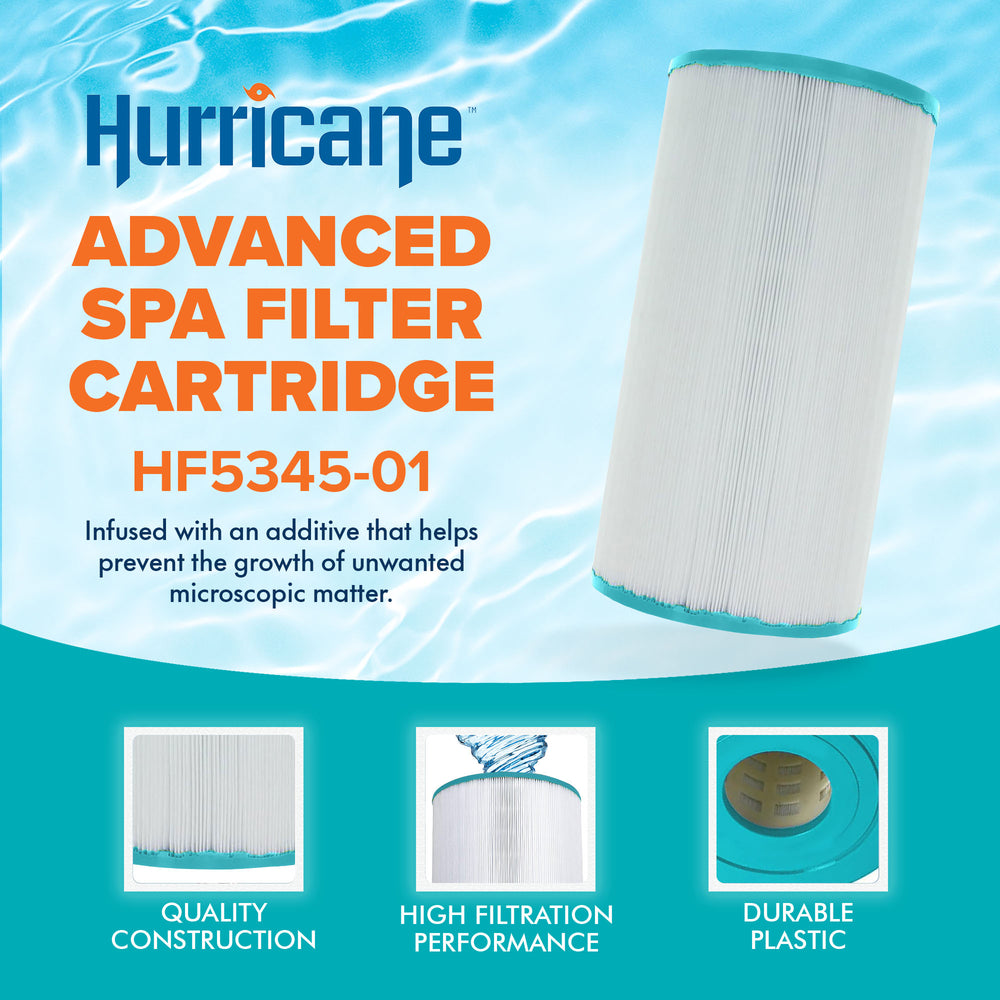 Hurricane™

ADVANCED SPA FILTER CARTRIDGE

HF5345-01

Infused with an additive that helps prevent the growth of unwanted microscopic matter.

QUALITY CONSTRUCTION

HIGH FILTRATION PERFORMANCE

DURABLE PLASTIC