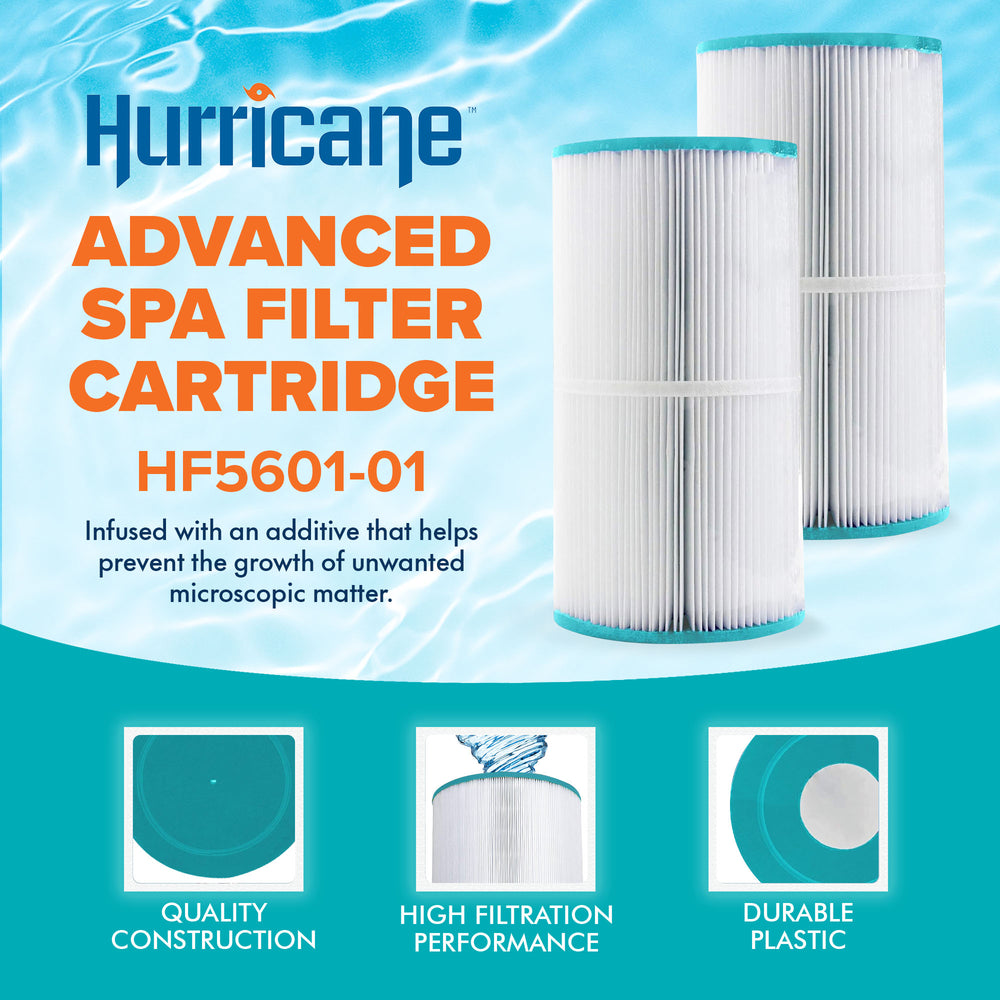 Hurricane™

ADVANCED SPA FILTER CARTRIDGE

HF5601-01

Infused with an additive that helps prevent the growth of unwanted microscopic matter.

QUALITY CONSTRUCTION

HIGH FILTRATION PERFORMANCE

DURABLE PLASTIC