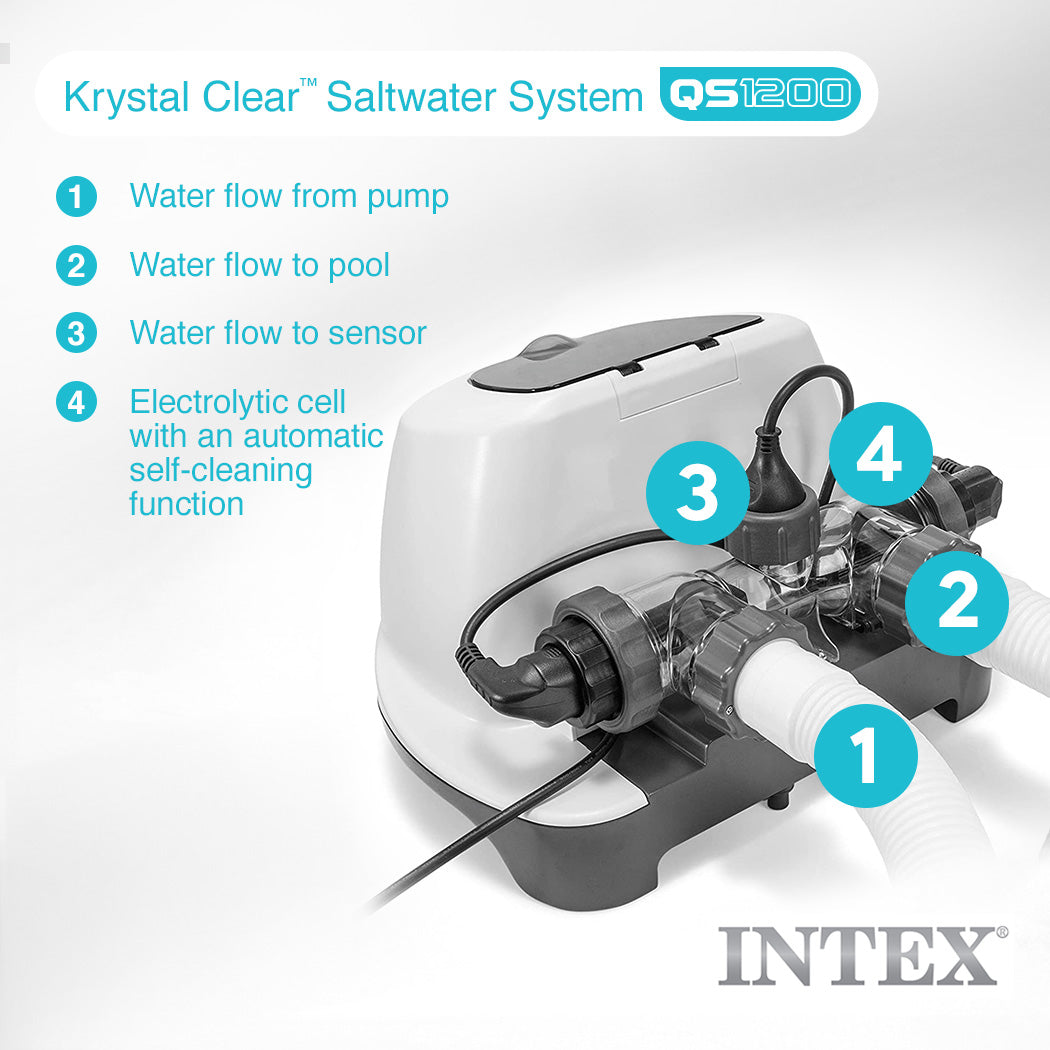 Krystal Clear™ Saltwater System QS1200

1 Water flow from pump

2 Water flow to pool

3 Water flow to sensor

4 Electrolytic cell with an automatic self-cleaning function

3

4

2

1

INTEX®