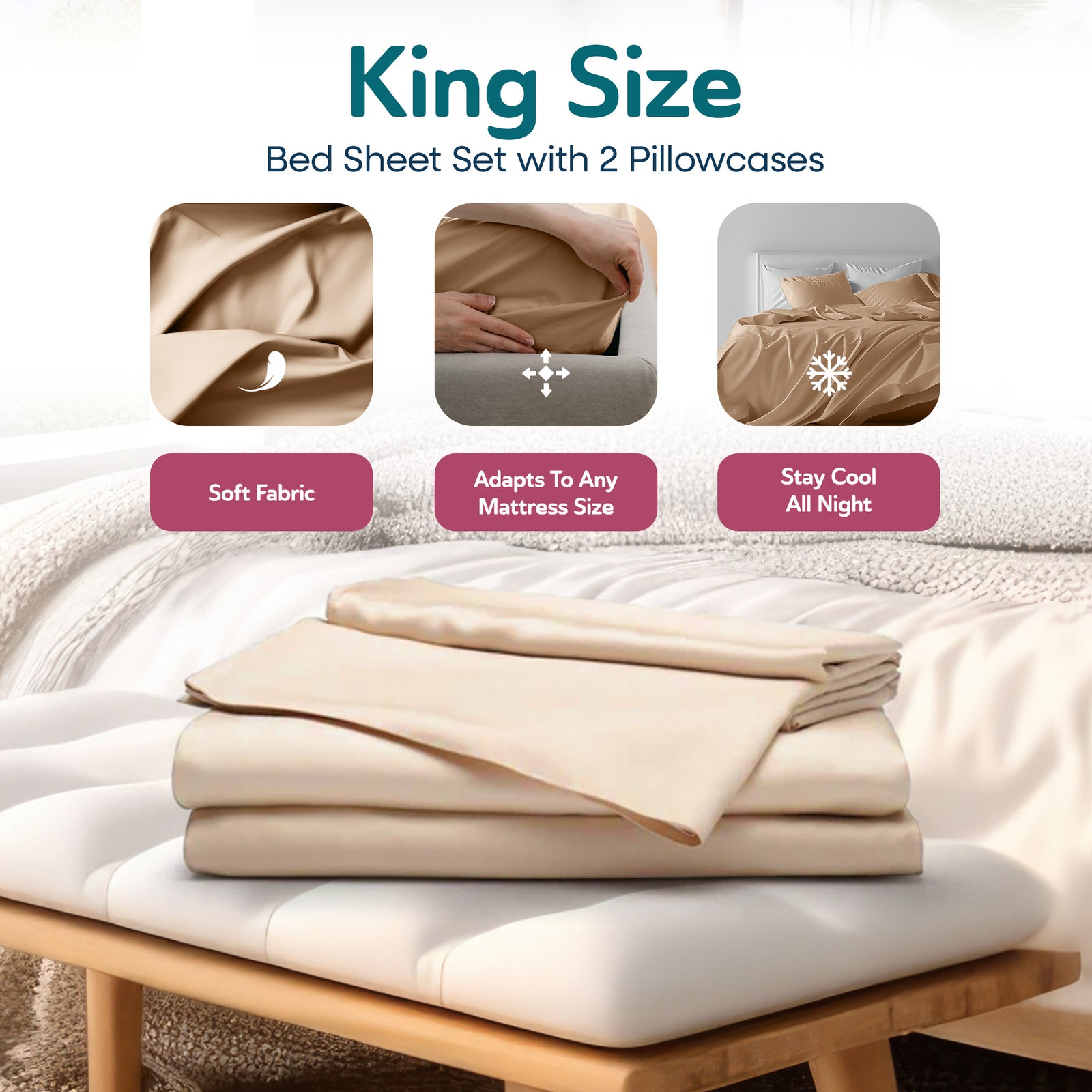 King Size
Bed Sheet Set with 2 Pillowcases

Soft Fabric

Adapts To Any Mattress Size

Stay Cool All Night