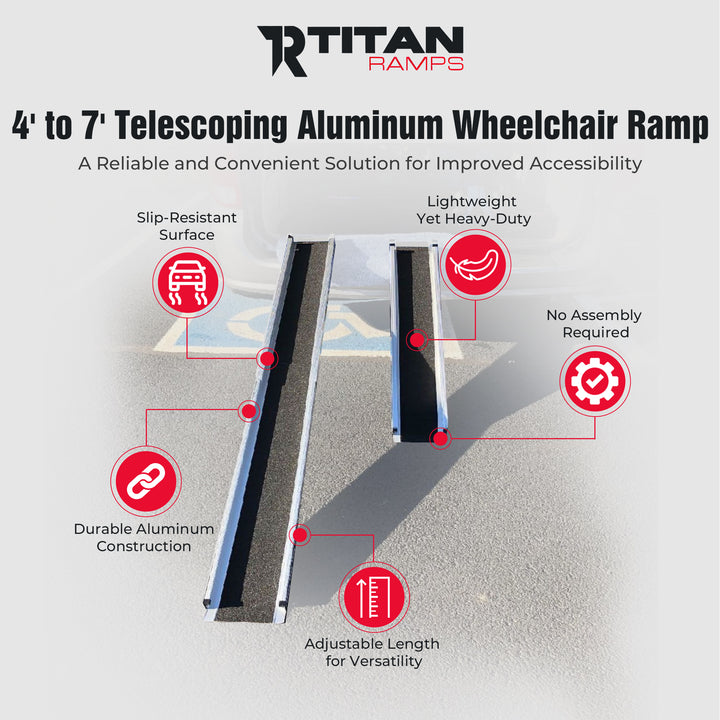 TITAN RAMPS

4' to 7' Telescoping Aluminum Wheelchair Ramp

A Reliable and Convenient Solution for Improved Accessibility

Slip-Resistant Surface

Lightweight Yet Heavy-Duty

No Assembly Required

Durable Aluminum Construction

Adjustable Length for Versatility