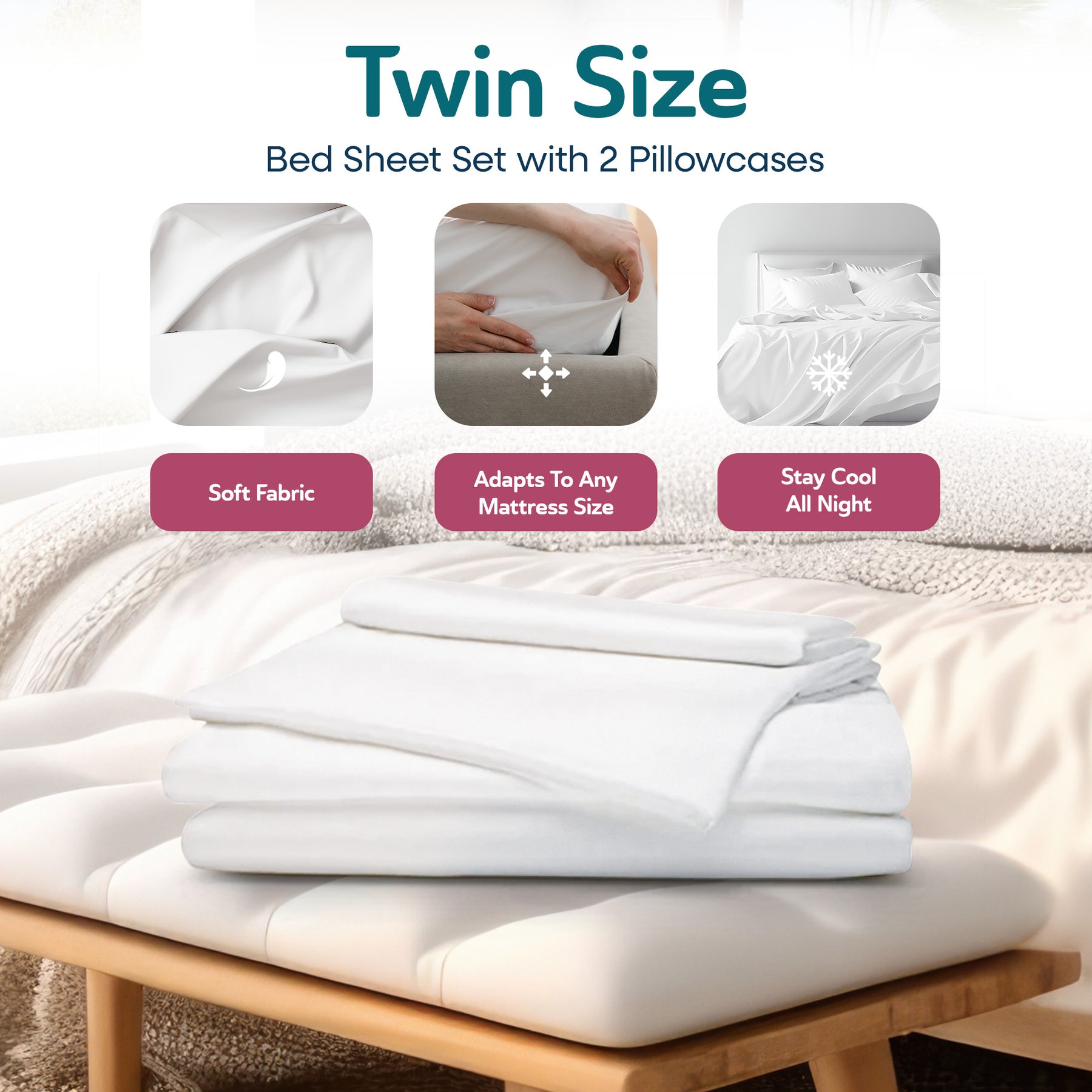 Twin Size

Bed Sheet Set with 2 Pillowcases

Soft Fabric

Adapts To Any Mattress Size

Stay Cool All Night