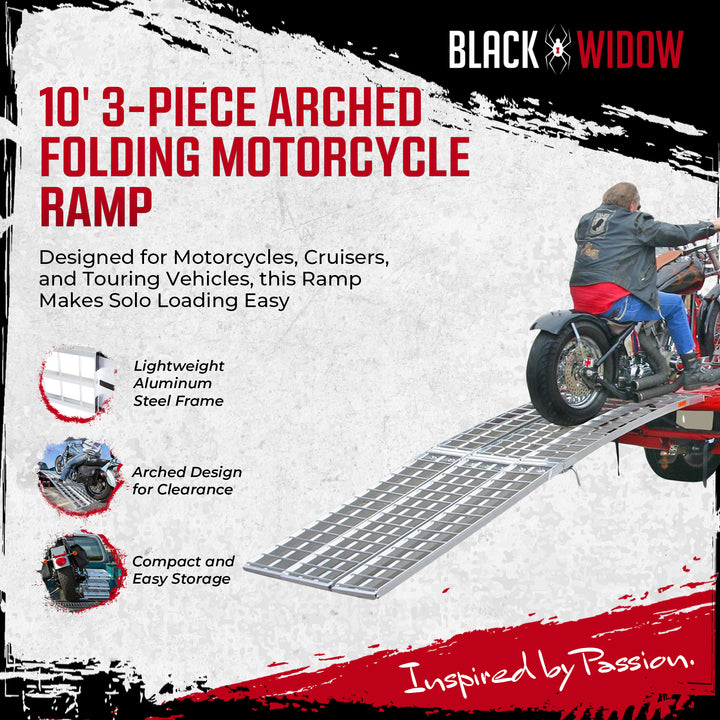 BLACK WIDOW

10' 3-PIECE ARCHED FOLDING MOTORCYCLE RAMP

Designed for Motorcycles, Cruisers, and Touring Vehicles, this Ramp Makes Solo Loading Easy

Lightweight Aluminum Steel Frame

Arched Design for Clearance

Compact and Easy Storage

Inspired by Passion.