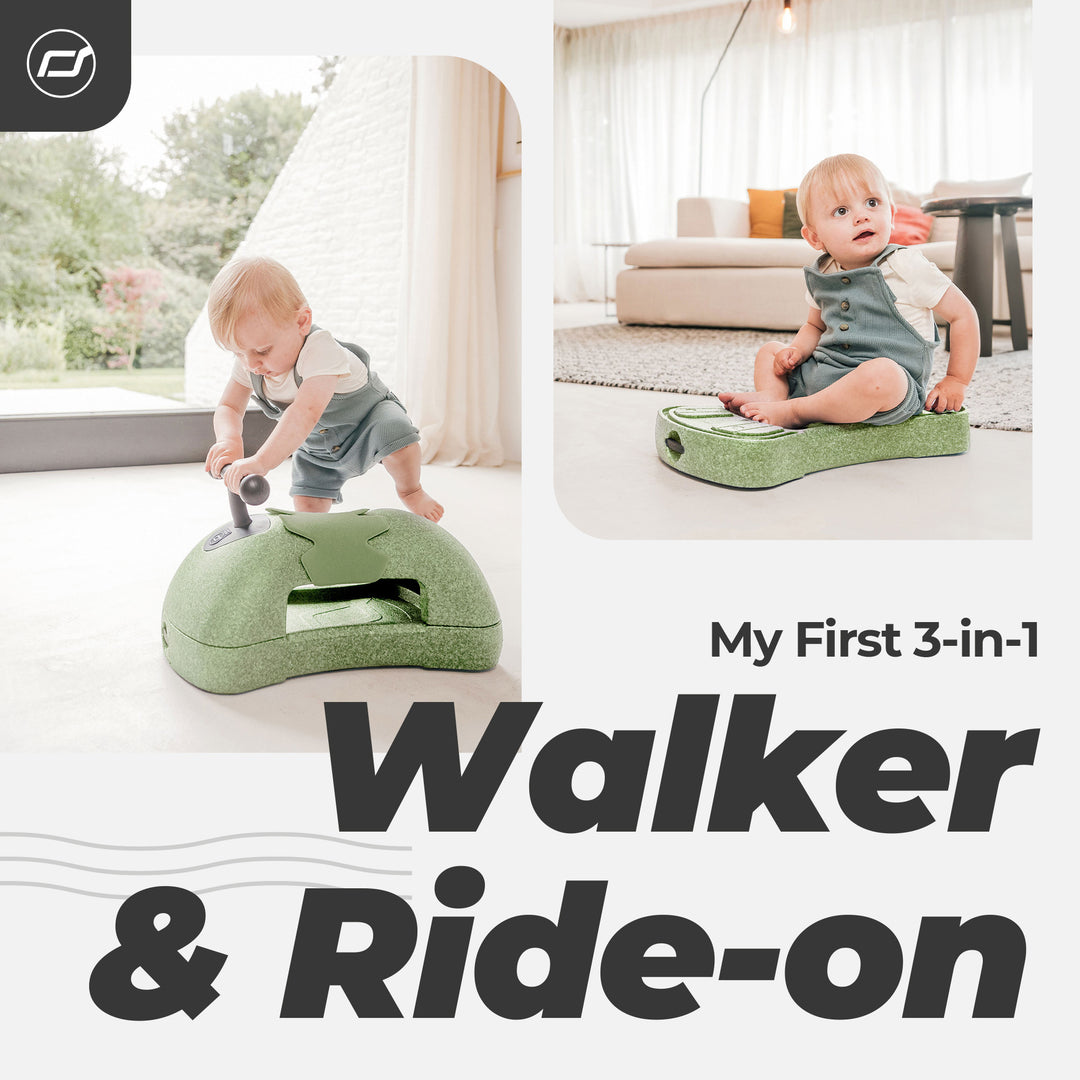 My First 3-in-1

Walker & Ride-on