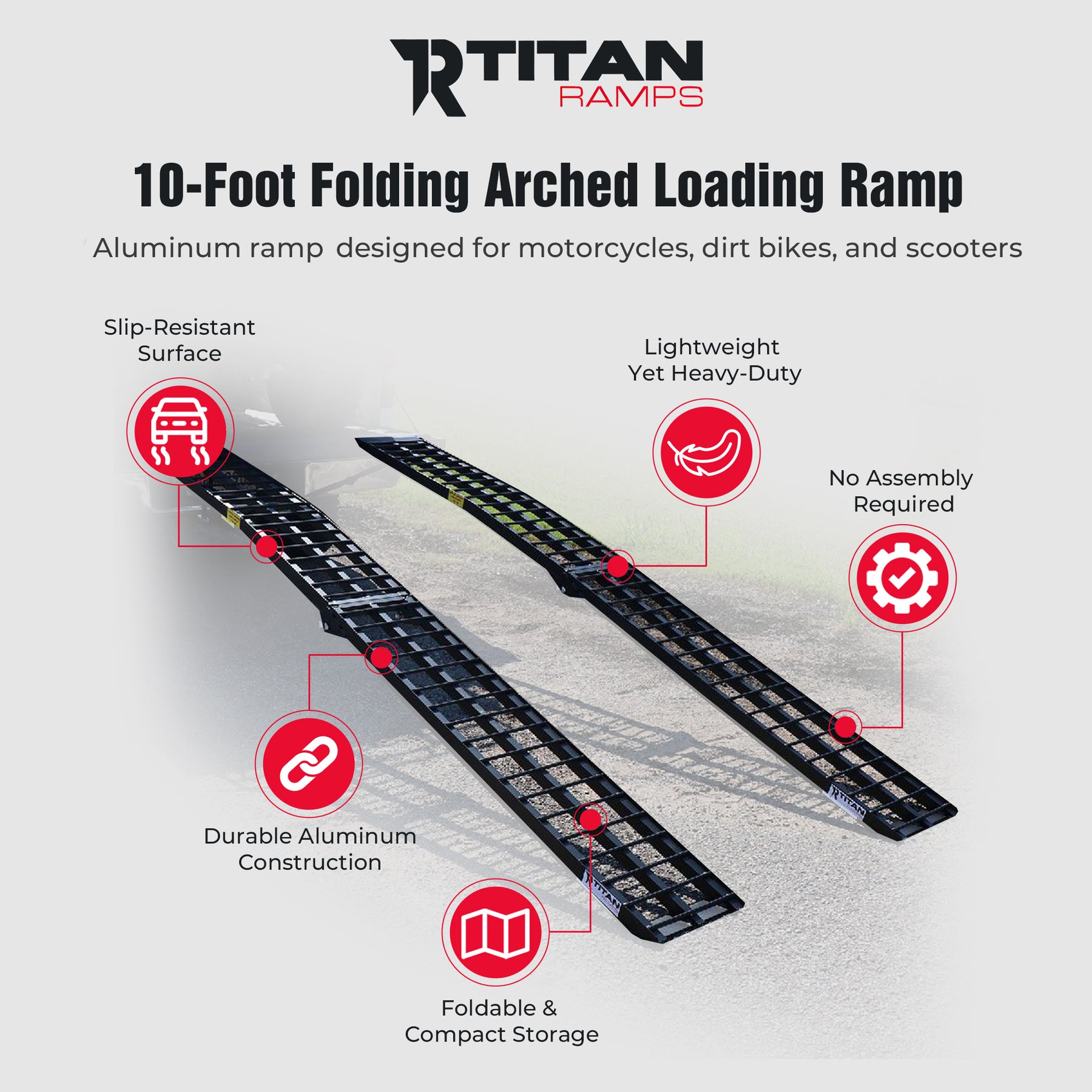 TITAN RAMPS

10-Foot Folding Arched Loading Ramp

Aluminum ramp designed for motorcycles, dirt bikes, and scooters

Slip-Resistant Surface

Lightweight Yet Heavy-Duty

No Assembly Required

Durable Aluminum Construction

Foldable & Compact Storage

TITAN

TITAN