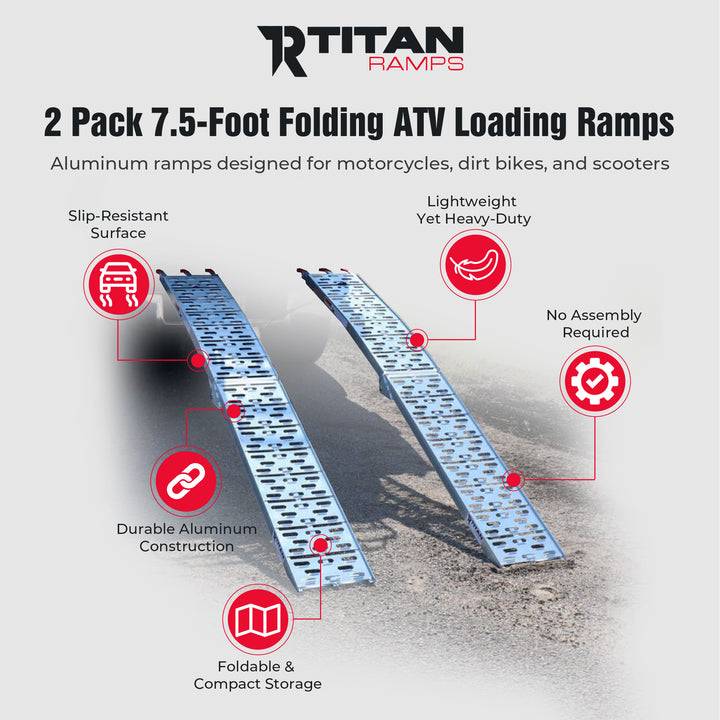 TITAN RAMPS

2 Pack 7.5-Foot Folding ATV Loading Ramps

Aluminum ramps designed for motorcycles, dirt bikes, and scooters

Slip-Resistant Surface

Lightweight Yet Heavy-Duty

No Assembly Required

Durable Aluminum Construction

Foldable & Compact Storage