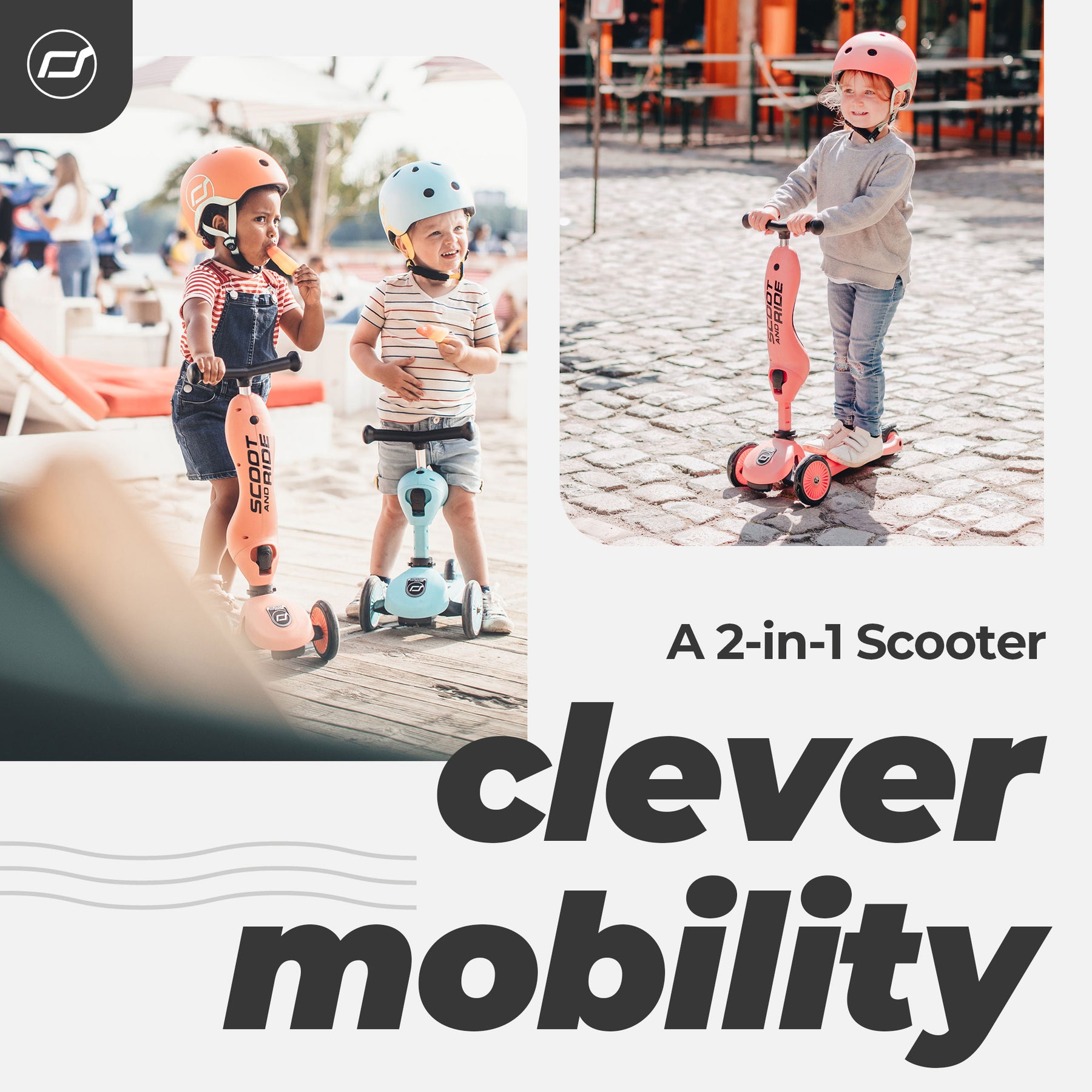 SCOOT AND RIDE

SCOOT AND RIDE

A 2-in-1 Scooter

clever mobility