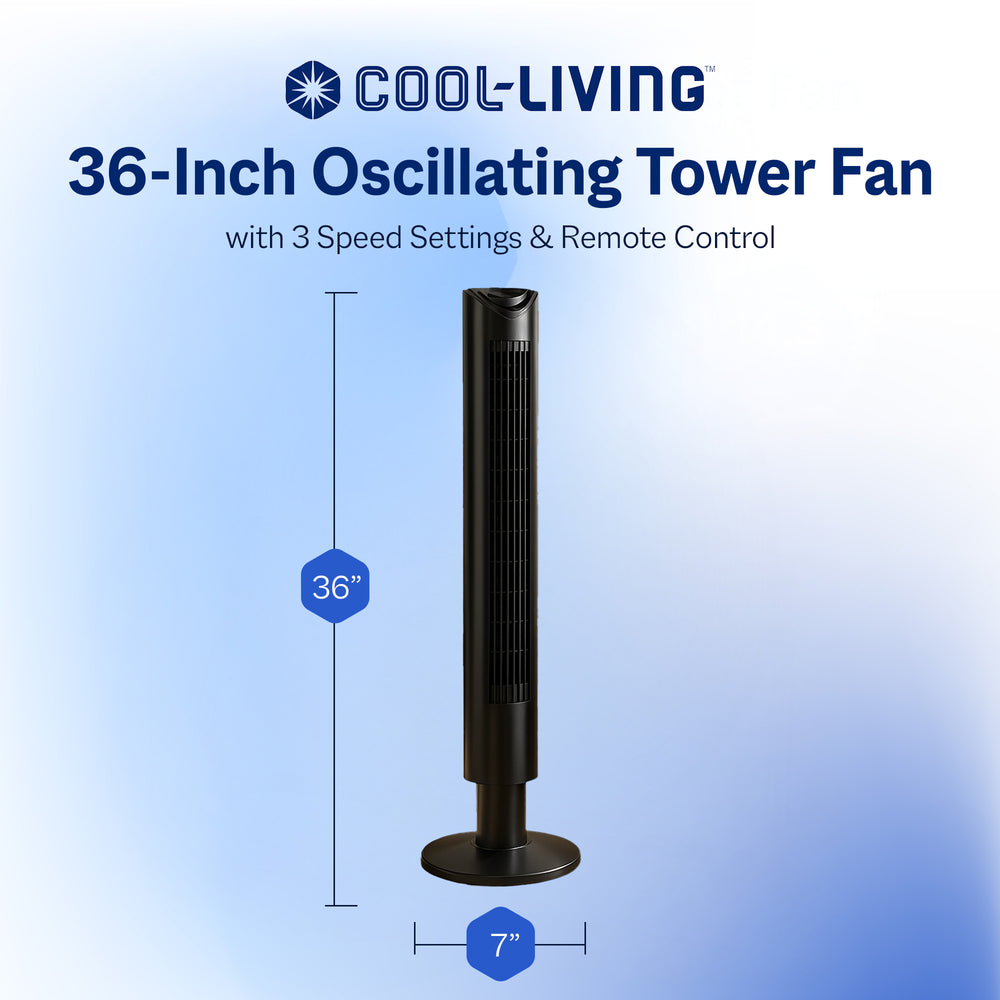 COOL-LIVING™

36-Inch Oscillating Tower Fan

with 3 Speed Settings & Remote Control

36”

7”