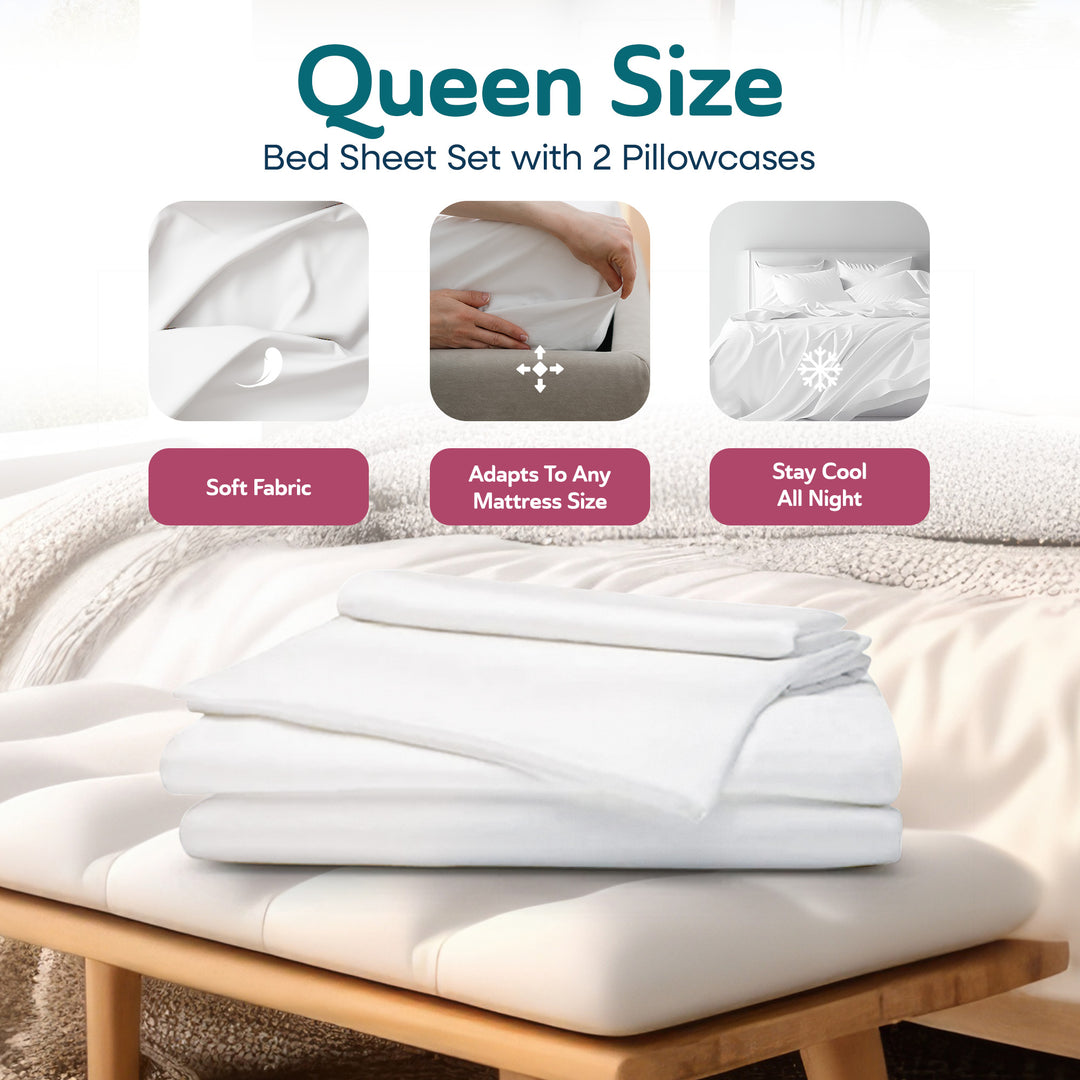 Queen Size
Bed Sheet Set with 2 Pillowcases

Soft Fabric

Adapts To Any Mattress Size

Stay Cool All Night