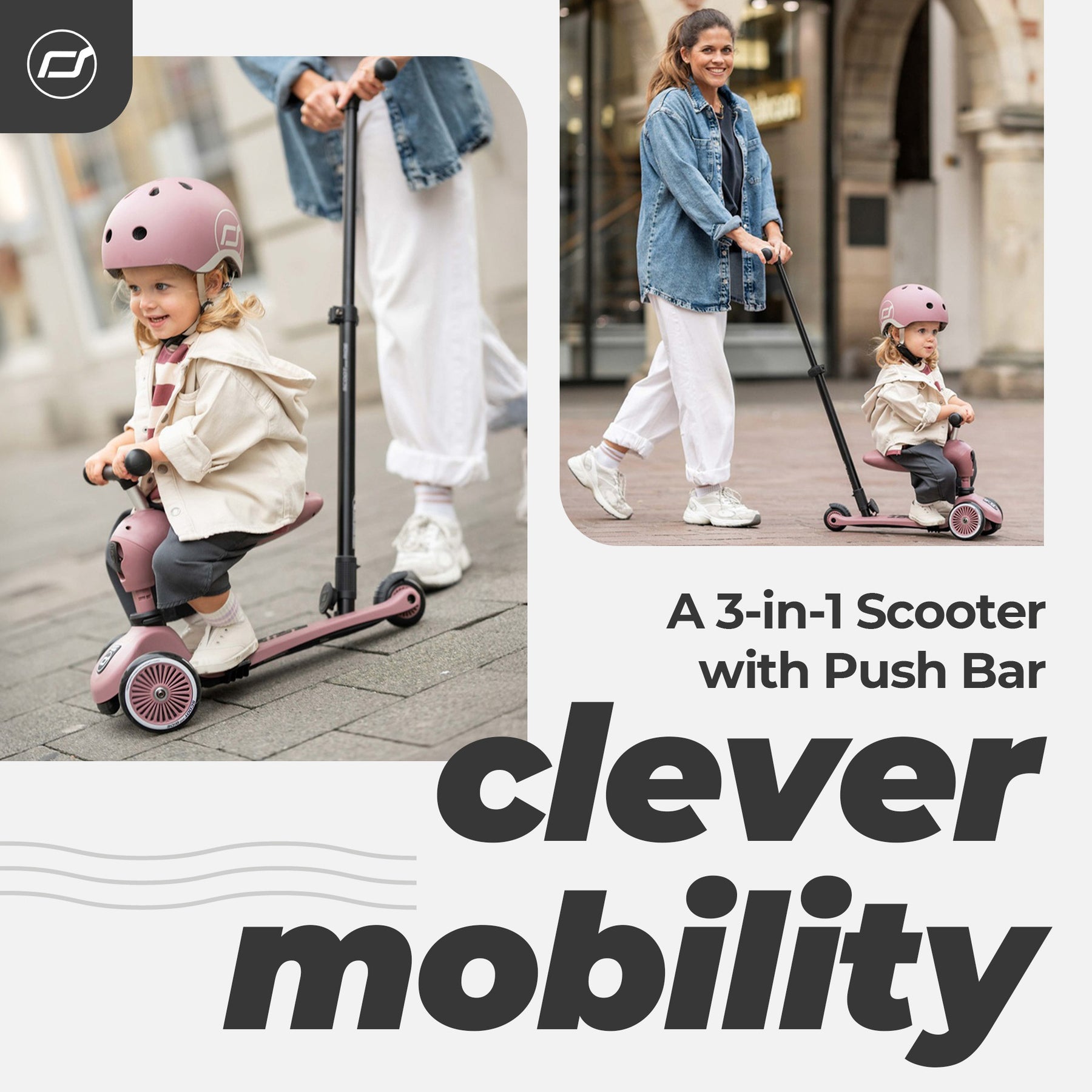 A 3-in-1 Scooter with Push Bar

clever mobility