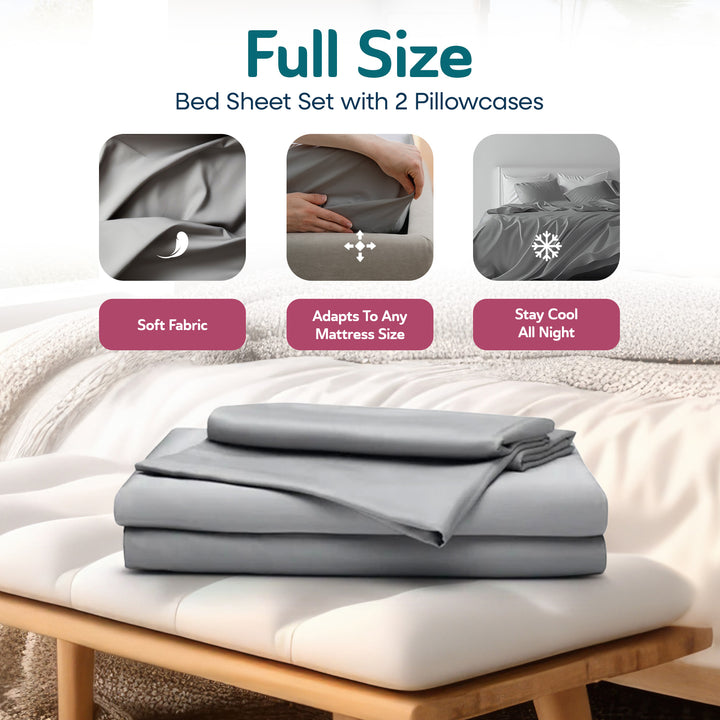 Full Size
Bed Sheet Set with 2 Pillowcases

Soft Fabric

Adapts To Any Mattress Size

Stay Cool All Night