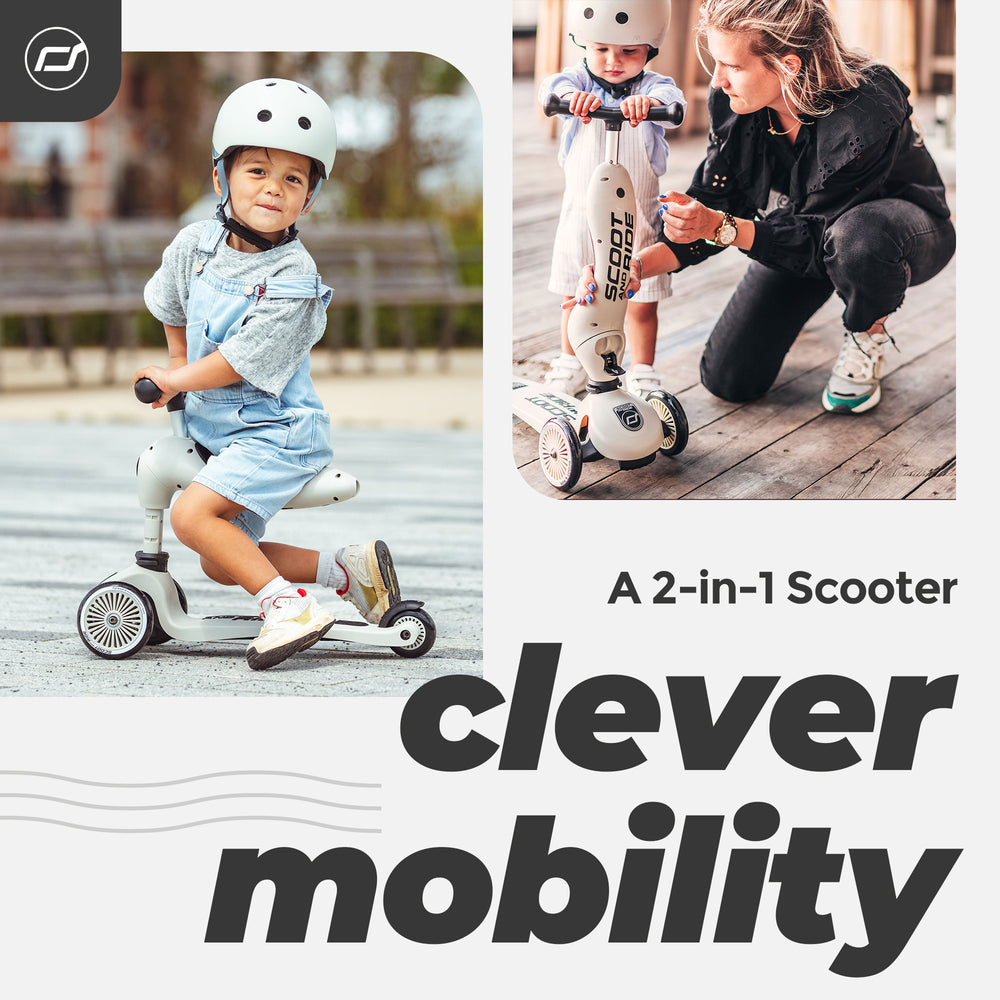 SCOOT AND RIDE

A 2-in-1 Scooter

clever mobility